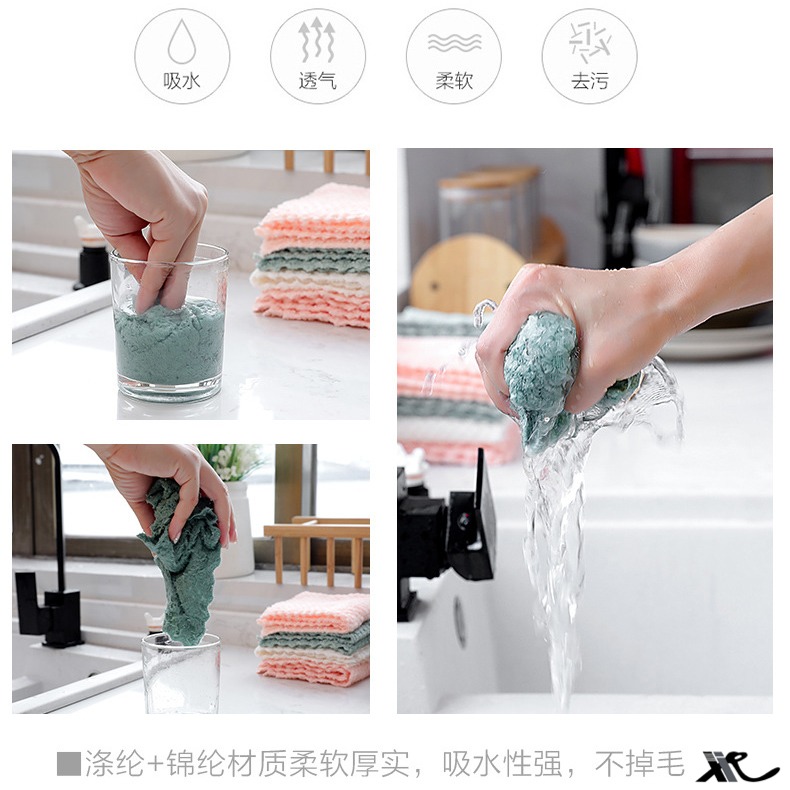 吸水

透气

柔软

去污

■涤纶+锦纶材质柔软厚实，吸水性强，不掉毛