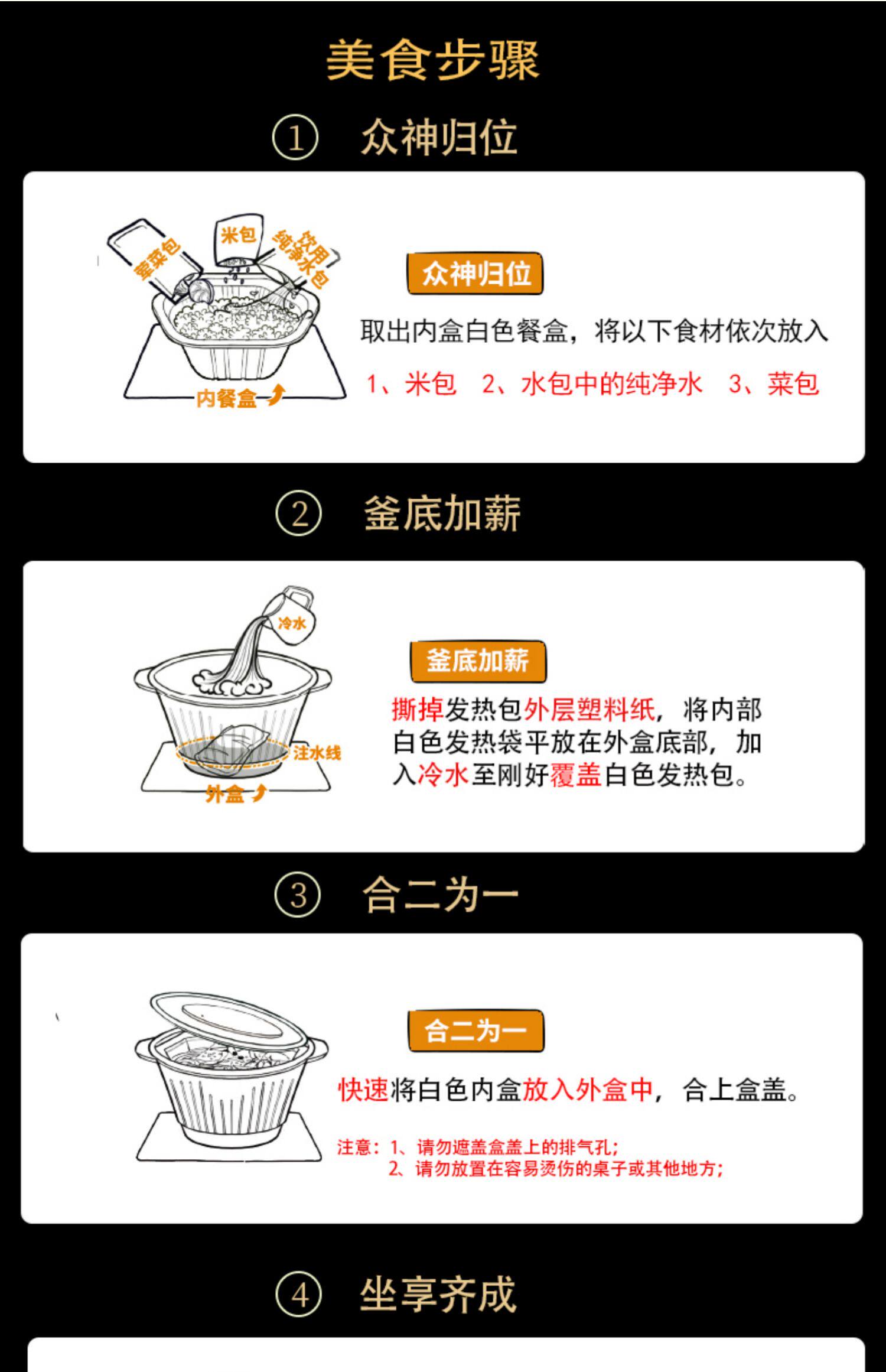 美食步骤

① 众神归位

荤菜包 米包 饮用纯净水包

内餐盒

众神归位

取出内盒白色餐盒，将以下食材依次放入

1、米包 2、水包中的纯净水 3、菜包

② 釜底加薪

冷水

注水线

外盒

釜底加薪

撕掉发热包外层塑料纸，将内部白色发热袋平放在外盒底部，加入冷水至刚好覆盖白色发热包。

③ 合二为一

合二为一

快速将白色内盒放入外盒中，合上盒盖。

注意：1、请勿遮盖盒盖上的排气孔；
2、请勿放置在容易烫伤的桌子或其他地方；

④ 坐享齐成