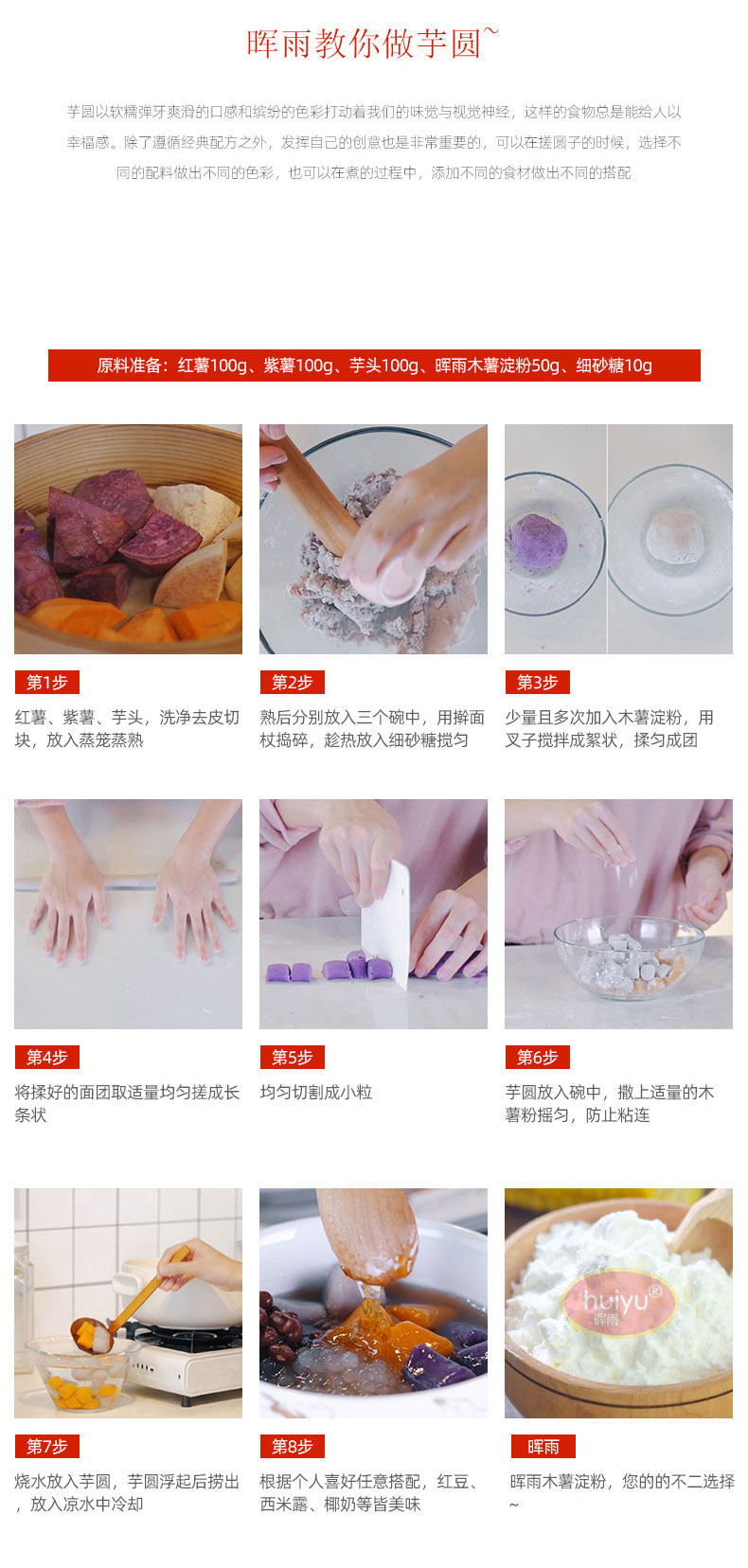 晖雨教你做芋圆~

芋圆以软糯弹牙爽滑的口感和缤纷的色彩打动着我们的味觉与视觉神经，这样的食物总是能给人以幸福感。除了遵循经典配方之外，发挥自己的创意也是非常重要的，可以在搓圆子的时候，选择不同的配料做出不同的色彩，也可以在煮的过程中，添加不同的食材做出不同的搭配

原料准备：红薯100g、紫薯100g、芋头100g、晖雨木薯淀粉50g、细砂糖10g

第1步

红薯、紫薯、芋头，洗净去皮切块，放入蒸笼蒸熟

第2步

熟后分别放入三个碗中，用擀面杖捣碎，趁热放入细砂糖搅匀

第3步

少量且多次加入木薯淀粉，用叉子搅拌成絮状，揉匀成团

第4步

将揉好的面团取适量均匀搓成长条状

第5步

均匀切割成小粒

第6步

芋圆放入碗中，撒上适量的木薯粉摇匀，防止粘连

第7步

烧水放入芋圆，芋圆浮起后捞出，放入凉水中冷却

第8步

根据个人喜好任意搭配，红豆、西米露、椰奶等皆美味

huiyu®
晖雨

晖雨

晖雨木薯淀粉，您的的不二选择~