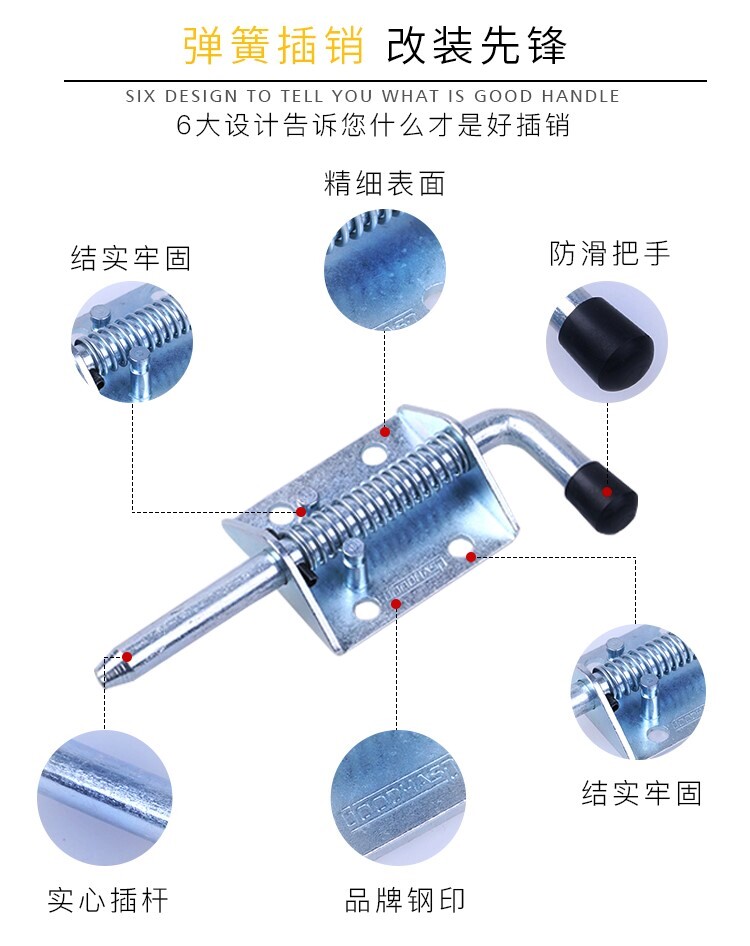 弹簧插销 改装先锋

SIX DESIGN TO TELL YOU WHAT IS GOOD HANDLE

6大设计告诉您什么才是好插销

精细表面

结实牢固

防滑把手

结实牢固

实心插杆

品牌钢印