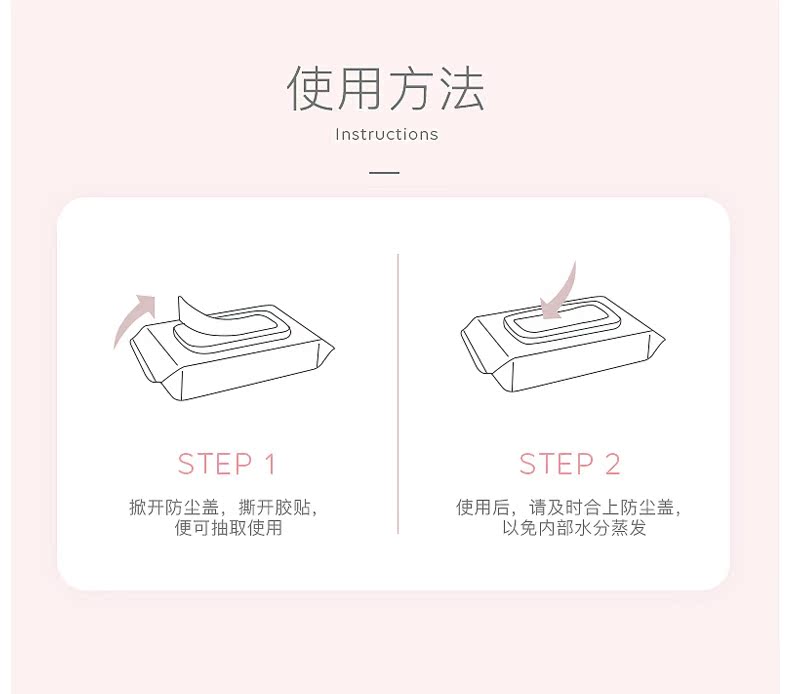 使用方法

Instructions

STEP 1

掀开防尘盖，撕开胶贴，便可抽取使用

STEP 2

使用后，请及时合上防尘盖，以免内部水分蒸发