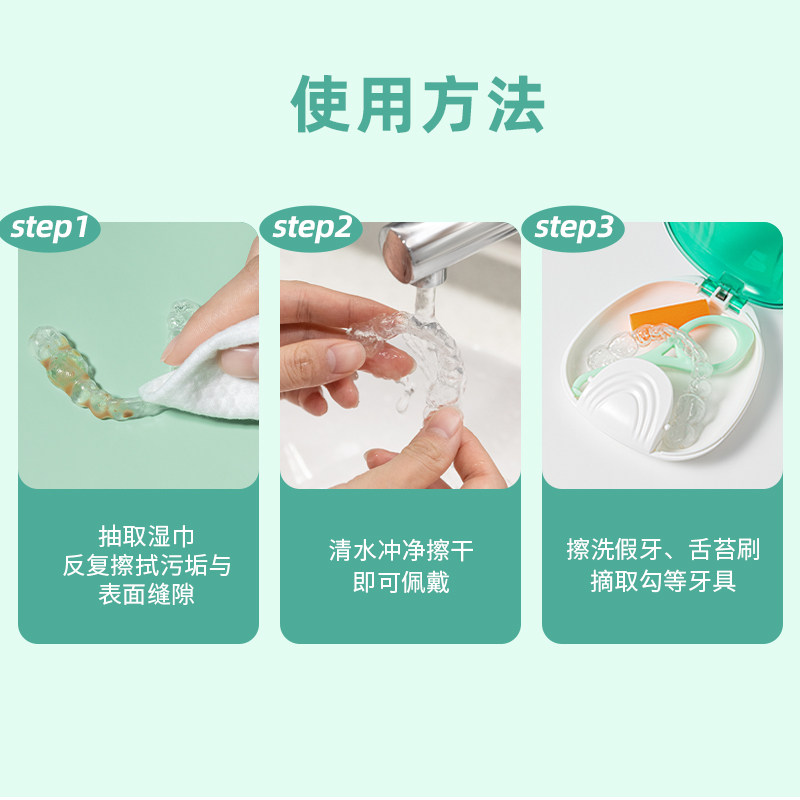 使用方法

step1

抽取湿巾
反复擦拭污垢与
表面缝隙

step2

清水冲净擦干
即可佩戴

step3

擦洗假牙、舌苔刷
摘取勾等牙具