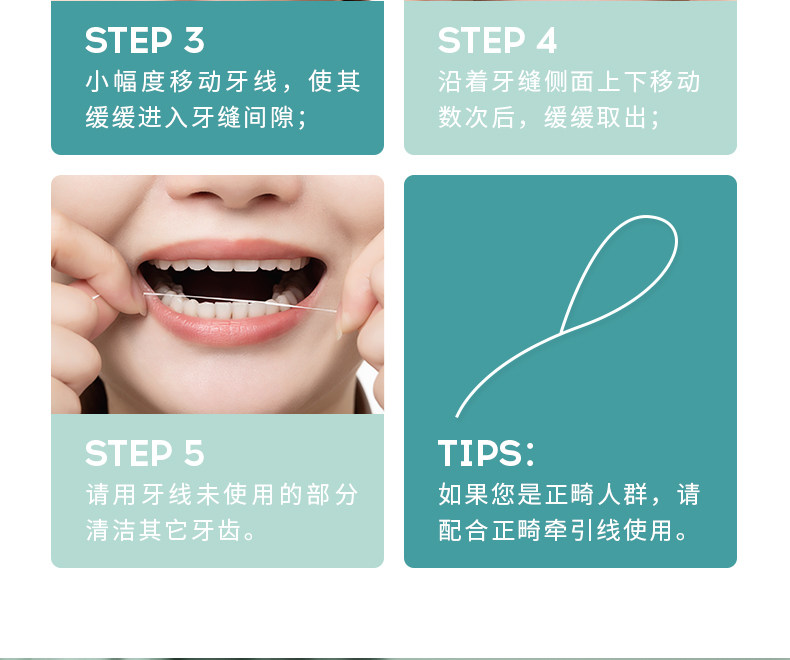 STEP 3
小幅度移动牙线，使其缓缓进入牙缝间隙；

STEP 4
沿着牙缝侧面上下移动数次后，缓缓取出；

STEP 5
请用牙线未使用的部分清洁其它牙齿。

TIPS:
如果您是正畸人群，请配合正畸牵引线使用。