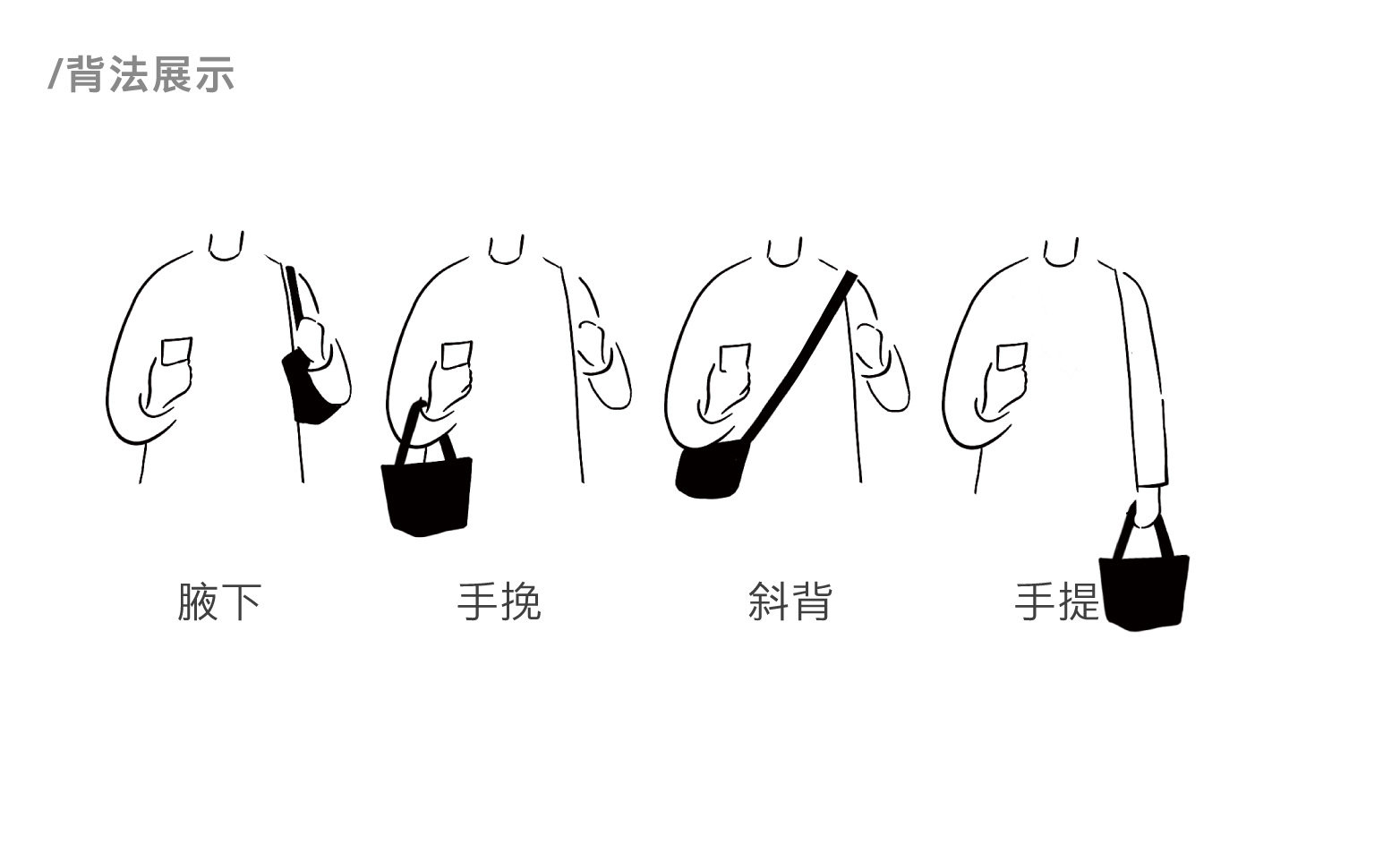 /背法展示

腋下

手挽

斜背

手提