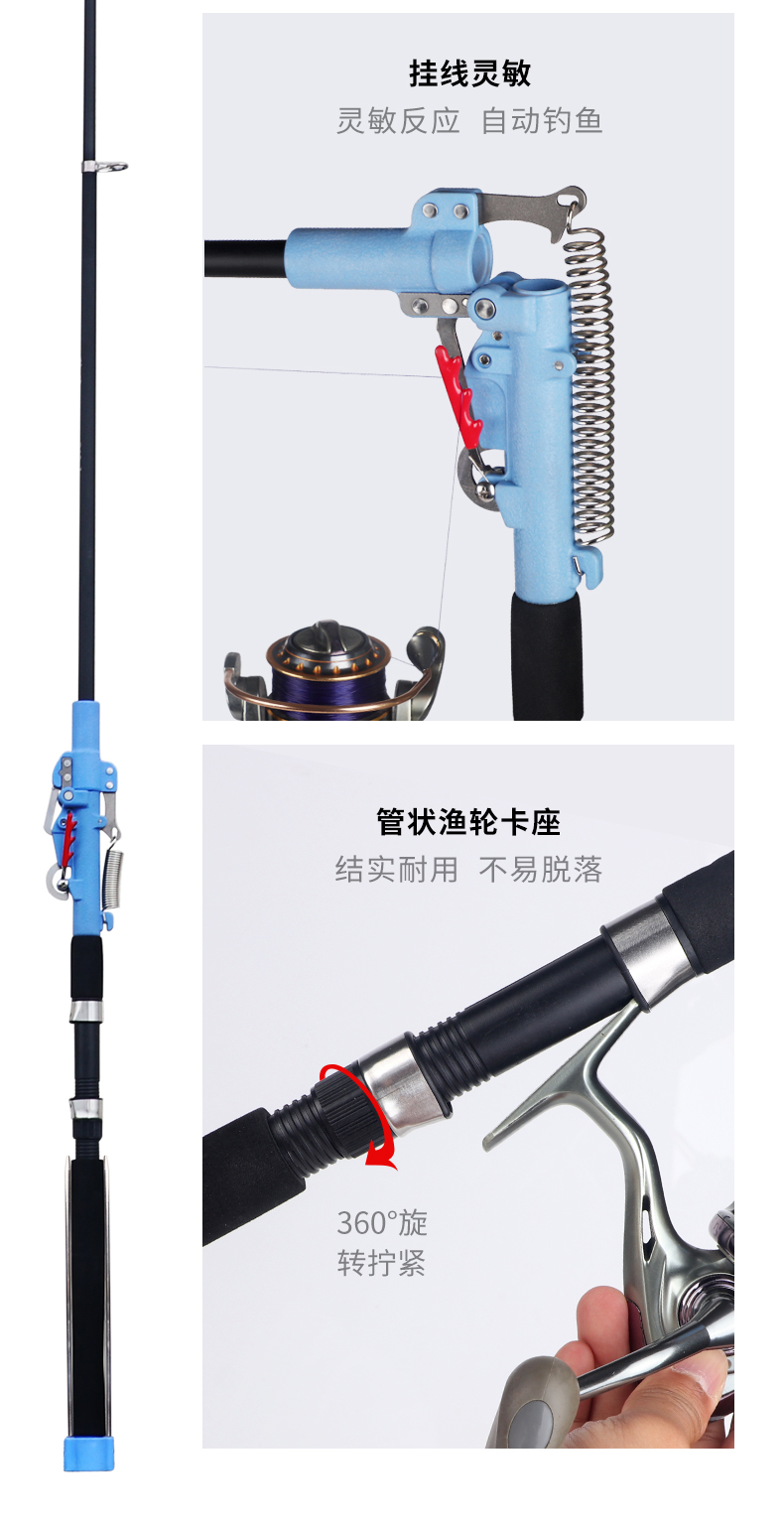 挂线灵敏

灵敏反应 自动钓鱼

管状渔轮卡座

结实耐用 不易脱落

360°旋转拧紧