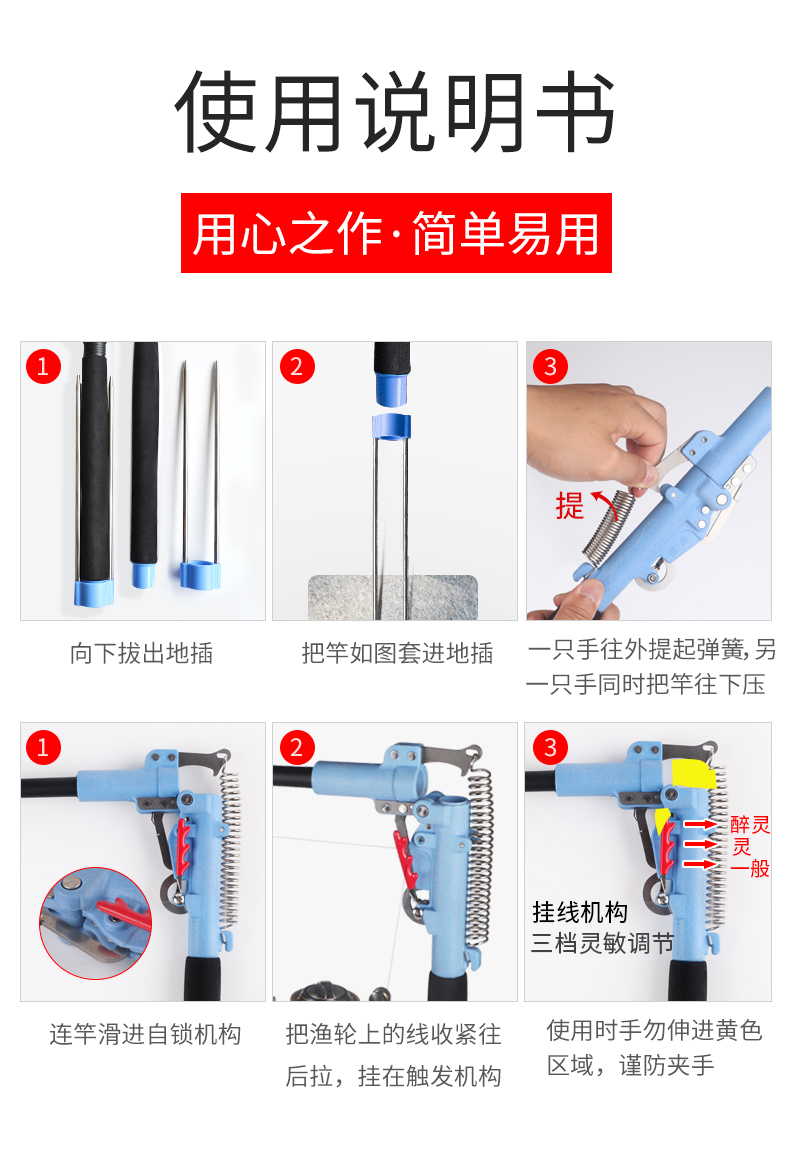 使用说明书

用心之作·简单易用

1

向下拔出地插

2

把竿如图套进地插

3

提

一只手往外提起弹簧，另一只手同时把竿往下压

1

连竿滑进自锁机构

2

把渔轮上的线收紧往后拉，挂在触发机构

3

醉灵
灵
一般

挂线机构
三档灵敏调节

使用时手勿伸进黄色区域，谨防夹手