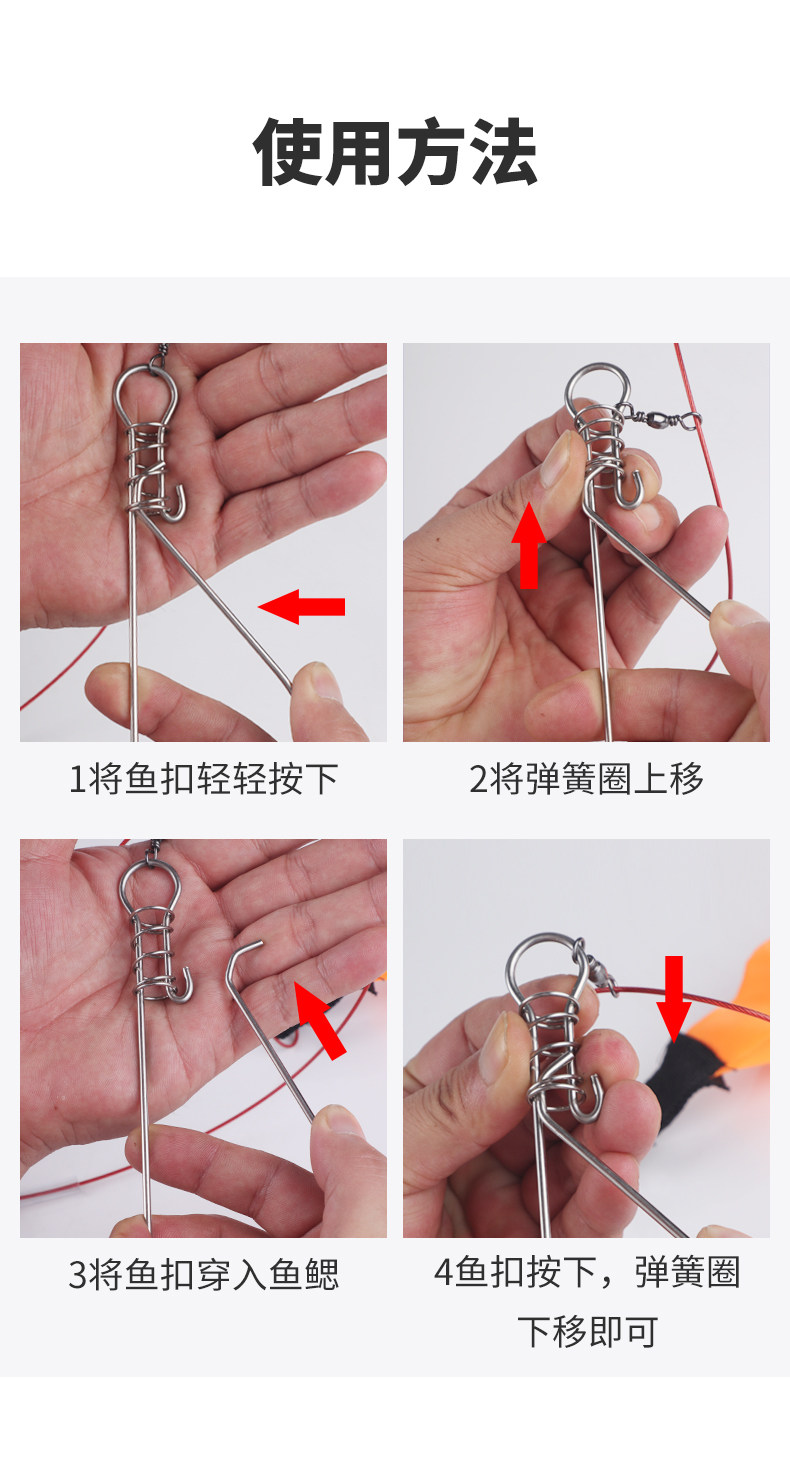 使用方法

1将鱼扣轻轻按下

2将弹簧圈上移

3将鱼扣穿入鱼鳃

4鱼扣按下，弹簧圈下移即可