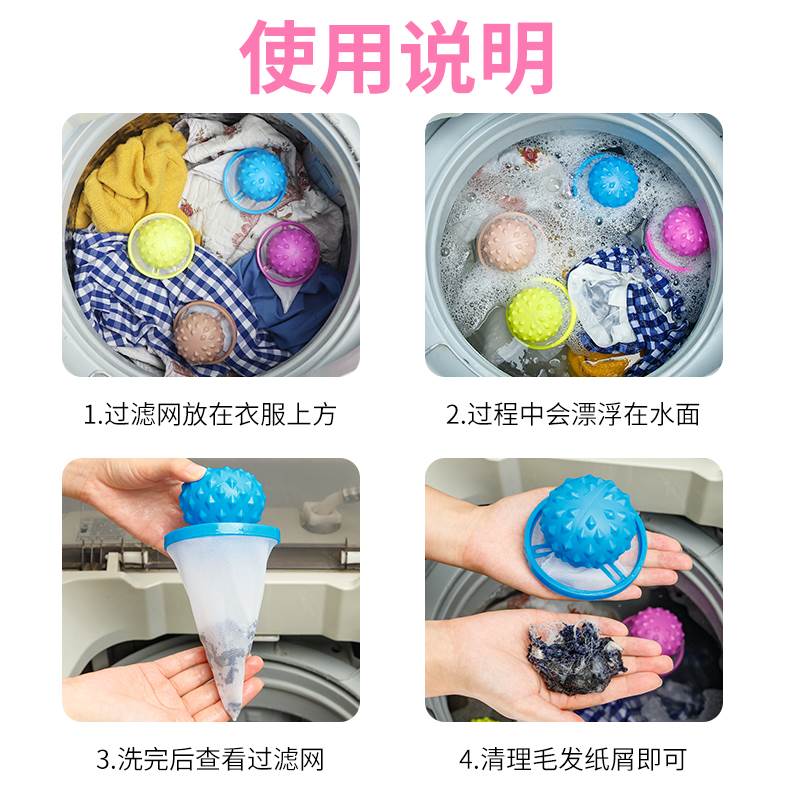 使用说明

1.过滤网放在衣服上方

2.过程中会漂浮在水面

3.洗完后查看过滤网

4.清理毛发纸屑即可