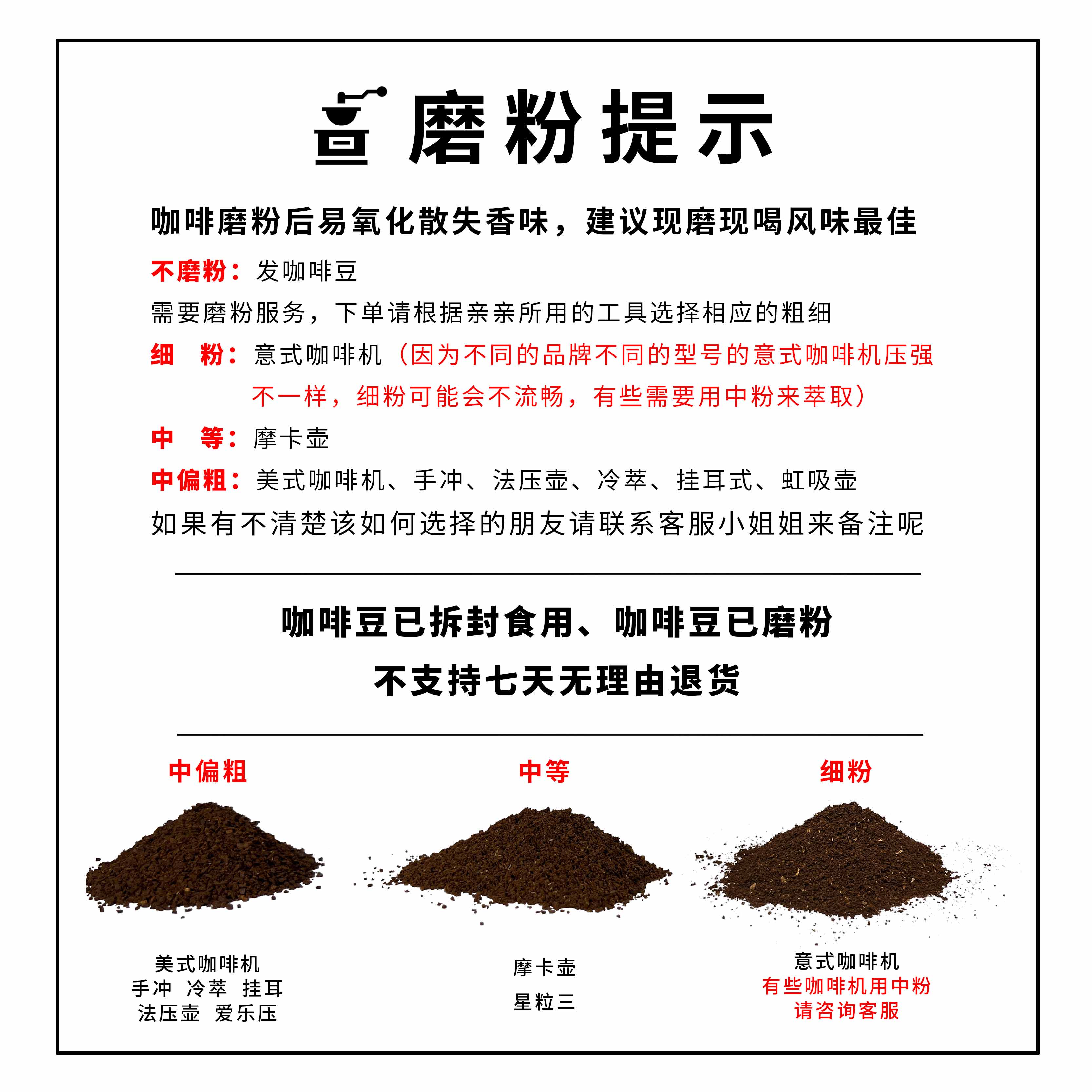 磨粉提示

咖啡磨粉后易氧化散失香味，建议现磨现喝风味最佳

不磨粉：发咖啡豆

需要磨粉服务，下单请根据亲亲所用的工具选择相应的粗细

细　粉：意式咖啡机（因为不同的品牌不同的型号的意式咖啡机压强不一样，细粉可能会不流畅，有些需要用中粉来萃取）

中　等：摩卡壶

中偏粗：美式咖啡机、手冲、法压壶、冷萃、挂耳式、虹吸壶

如果有不清楚该如何选择的朋友请联系客服小姐姐来备注呢

咖啡豆已拆封食用、咖啡豆已磨粉
不支持七天无理由退货

中偏粗

美式咖啡机
手冲　冷萃　挂耳
法压壶　爱乐压

中等

摩卡壶
星粒三

细粉

意式咖啡机
有些咖啡机用中粉
请咨询客服