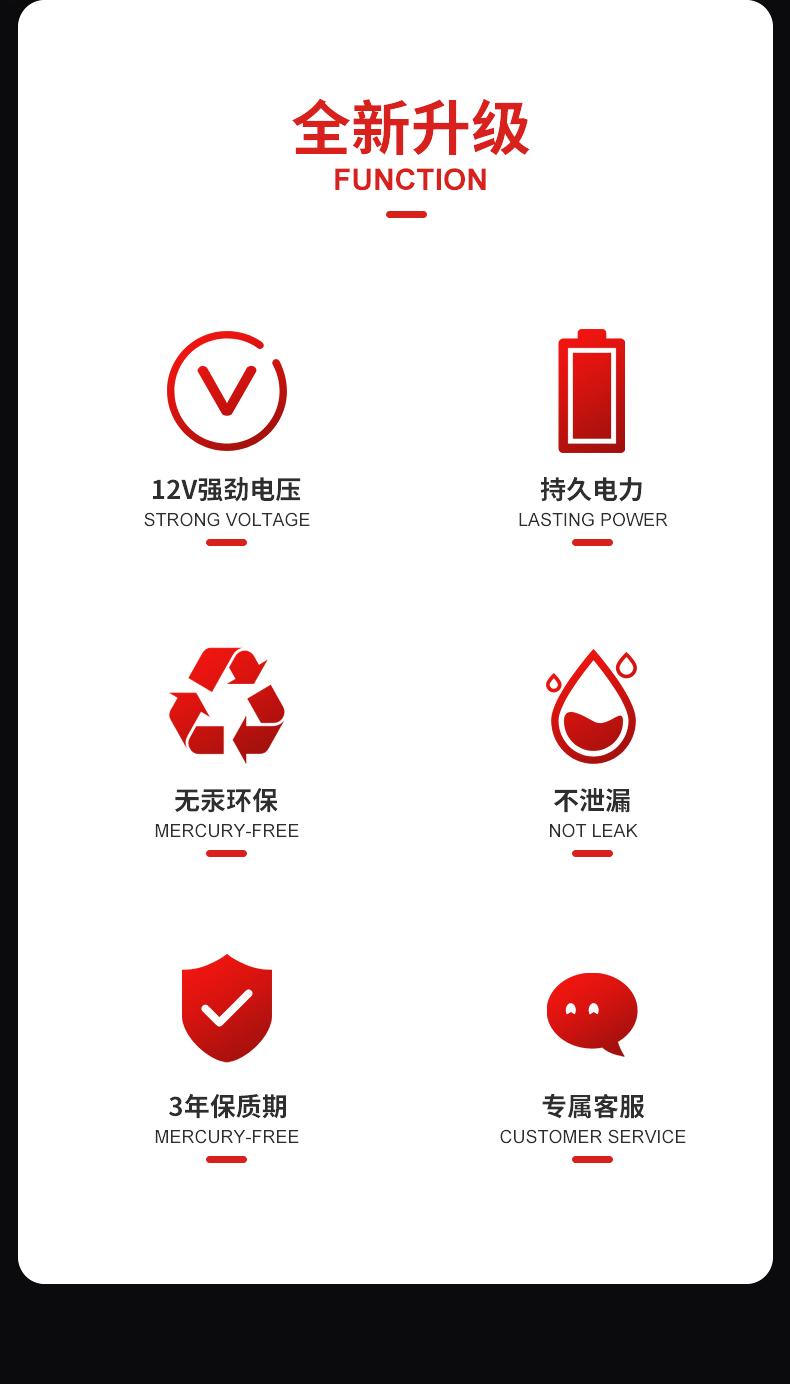 全新升级
FUNCTION

12V强劲电压
STRONG VOLTAGE

持久电力
LASTING POWER

无汞环保
MERCURY-FREE

不泄漏
NOT LEAK

3年保质期
MERCURY-FREE

专属客服
CUSTOMER SERVICE