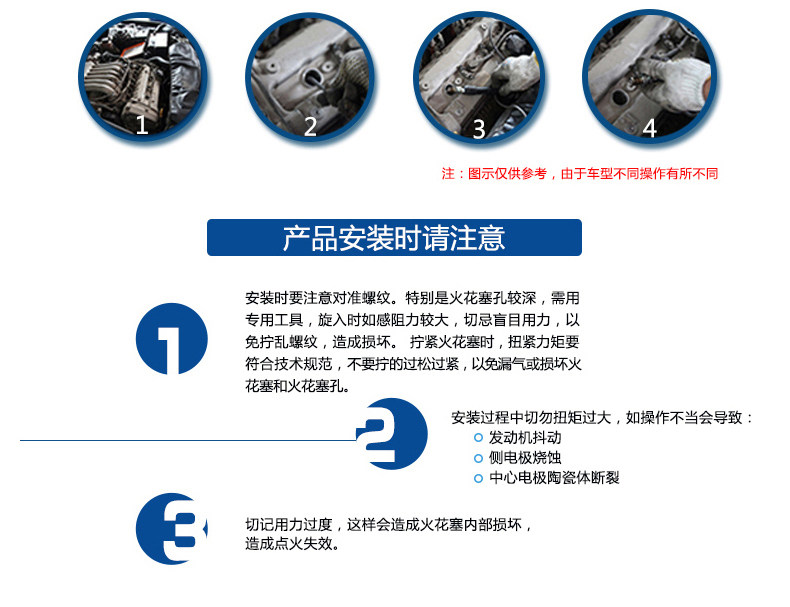 1

2

3

4

注：图示仅供参考，由于车型不同操作有所不同

产品安装时请注意

1

安装时要注意对准螺纹。特别是火花塞孔较深，需用专用工具，旋入时如感阻力较大，切忌盲目用力，以免拧乱螺纹，造成损坏。 拧紧火花塞时，扭紧力矩要符合技术规范，不要拧的过松过紧，以免漏气或损坏火花塞和火花塞孔。

2

安装过程中切勿扭矩过大，如操作不当会导致：

发动机抖动

侧电极烧蚀

中心电极陶瓷体断裂

3

切记用力过度，这样会造成火花塞内部损坏，造成点火失效。