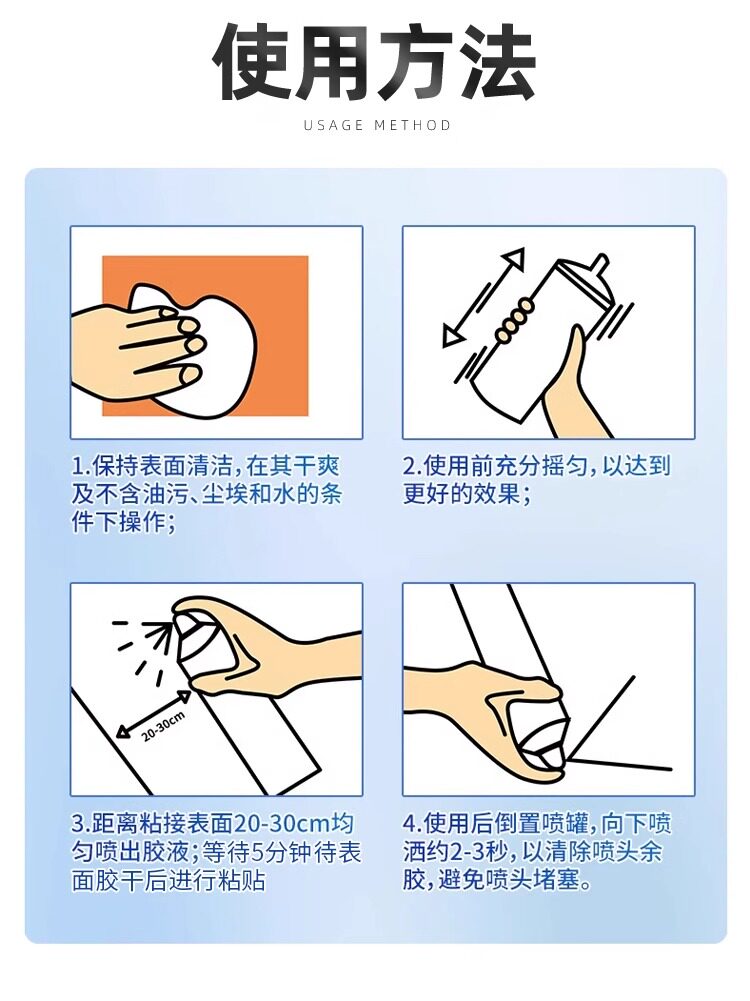 使用方法

USAGE METHOD

1.保持表面清洁，在其干爽及不含油污、尘埃和水的条件下操作；

2.使用前充分摇匀，以达到更好的效果；

20-30cm

3.距离粘接表面20-30cm均匀喷出胶液；等待5分钟待表面胶干后进行粘贴

4.使用后倒置喷罐，向下喷洒约2-3秒，以清除喷头余胶，避免喷头堵塞。