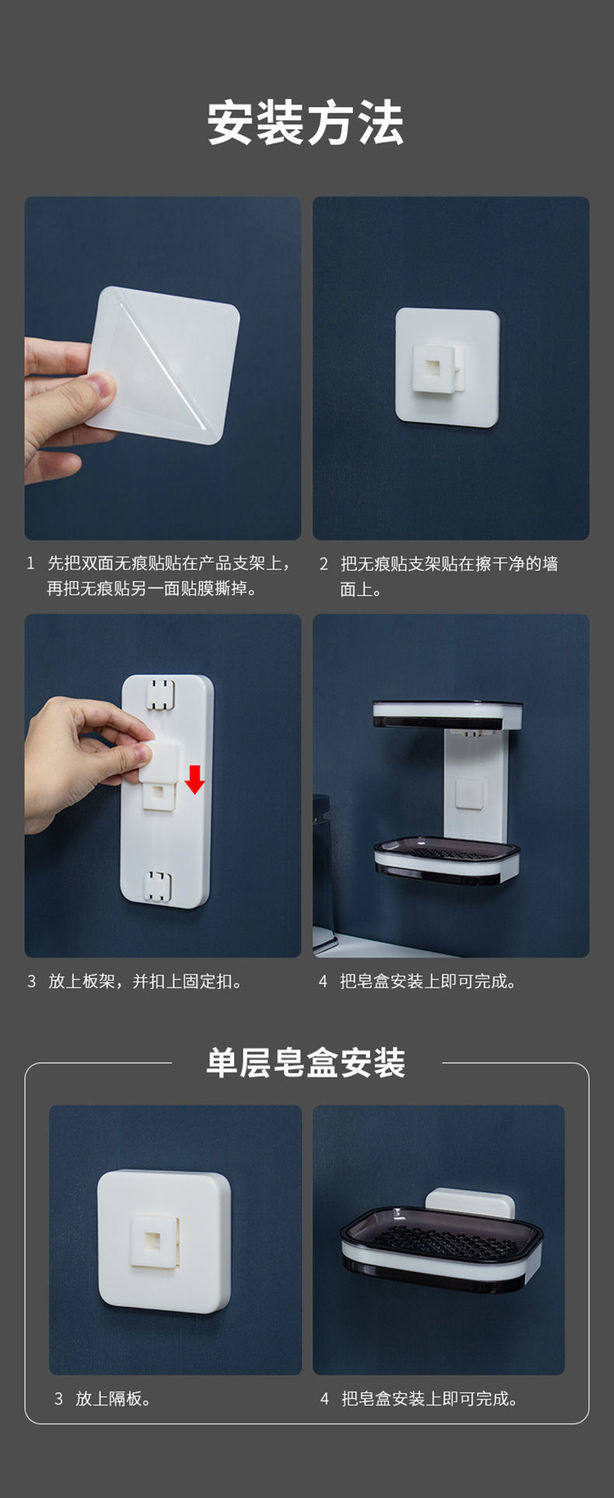 安装方法

1 先把双面无痕贴贴在产品支架上，再把无痕贴另一面贴膜撕掉。

2 把无痕贴支架贴在擦干净的墙面上。

3 放上板架，并扣上固定扣。

4 把皂盒安装上即可完成。

单层皂盒安装

3 放上隔板。

4 把皂盒安装上即可完成。