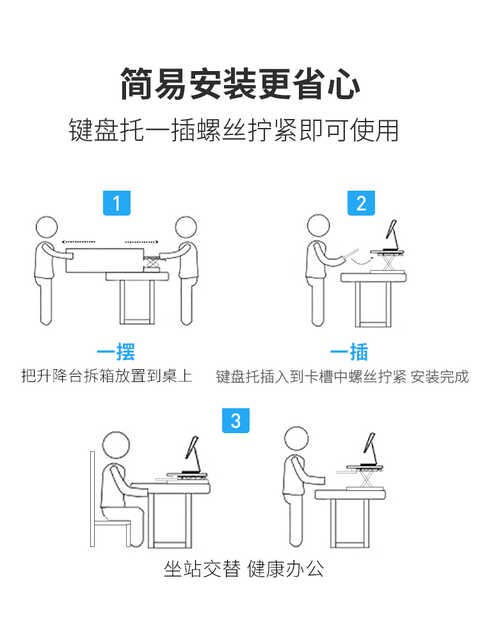 简易安装更省心

键盘托一插螺丝拧紧即可使用

1

一摆

把升降台拆箱放置到桌上

2

一插

键盘托插入到卡槽中螺丝拧紧 安装完成

3

坐站交替 健康办公