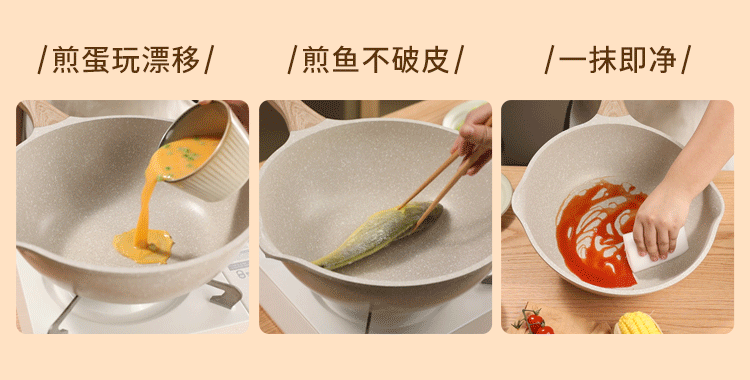 /煎蛋玩漂移/

/煎鱼不破皮/

/一抹即净/