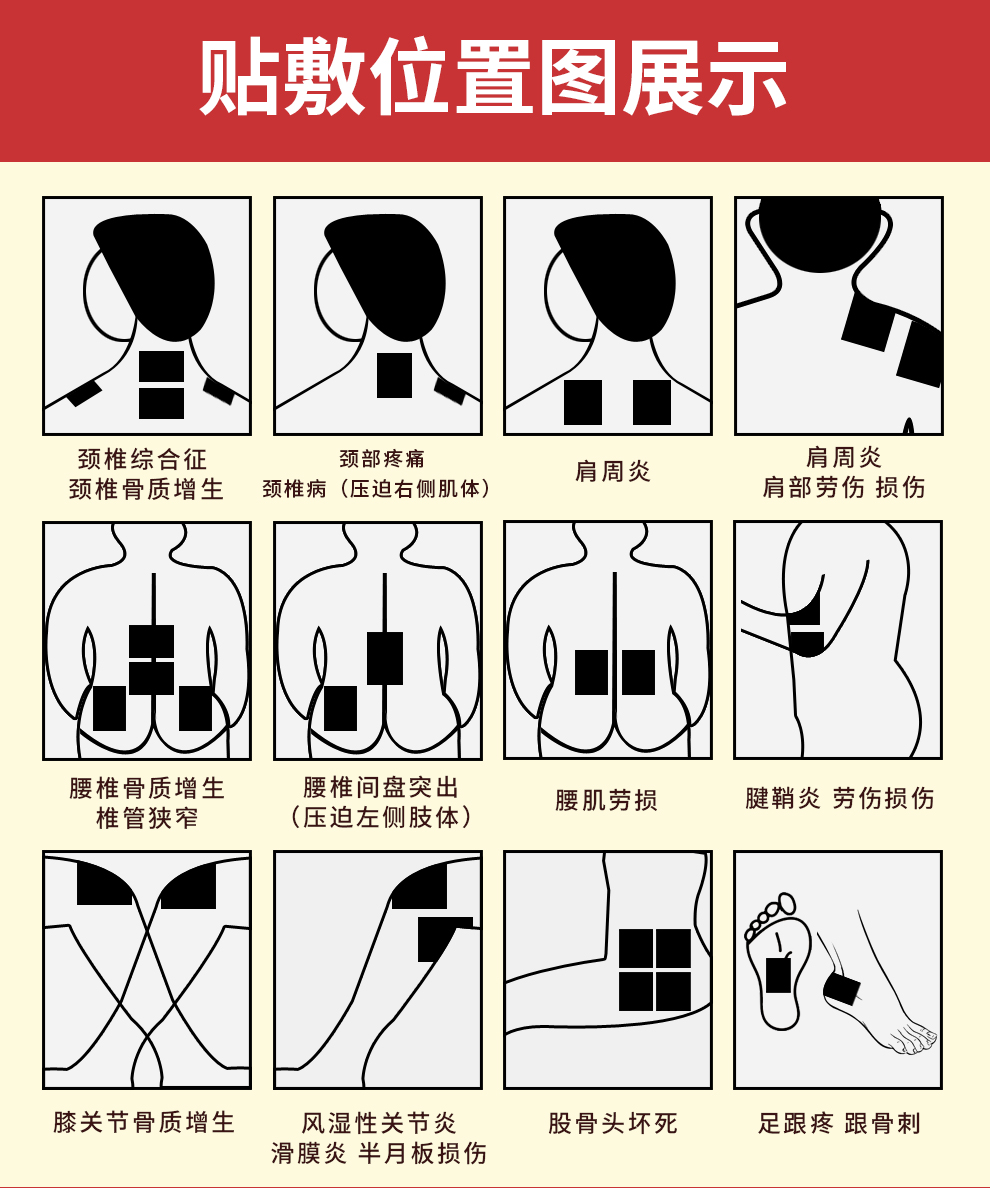 贴敷位置图展示

颈椎综合征
颈椎骨质增生

颈部疼痛
颈椎病（压迫右侧肌体）

肩周炎

肩周炎
肩部劳伤 损伤

腰椎骨质增生
椎管狭窄

腰椎间盘突出
（压迫左侧肢体）

腰肌劳损

腱鞘炎 劳伤损伤

膝关节骨质增生

风湿性关节炎
滑膜炎 半月板损伤

股骨头坏死

足跟疼 跟骨刺