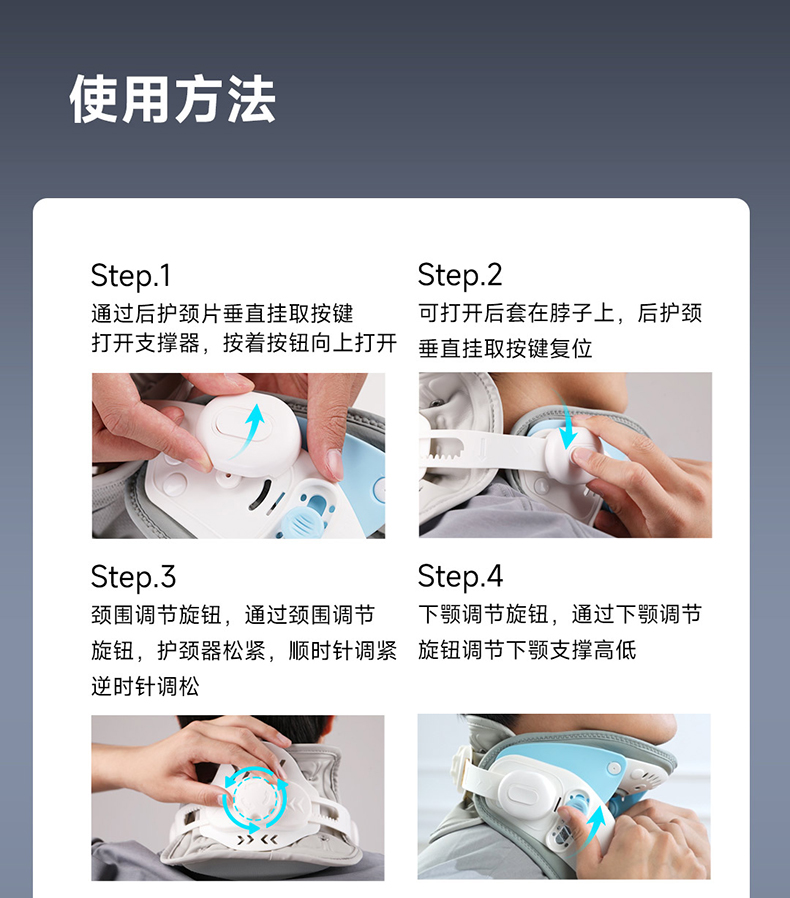 使用方法

Step.1
通过后护颈片垂直挂取按键打开支撑器，按着按钮向上打开

Step.2
可打开后套在脖子上，后护颈垂直挂取按键复位

Step.3
颈围调节旋钮，通过颈围调节旋钮，护颈器松紧，顺时针调紧逆时针调松

Step.4
下颚调节旋钮，通过下颚调节旋钮调节下颚支撑高低