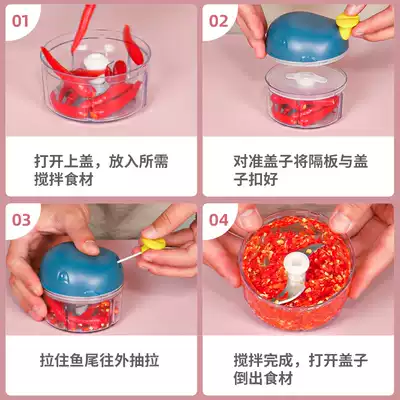 01

打开上盖，放入所需搅拌食材

02

对准盖子将隔板与盖子扣好

03

拉住鱼尾往外抽拉

04

搅拌完成，打开盖子倒出食材