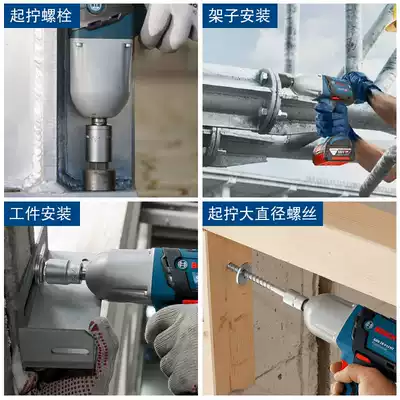 起拧螺栓

架子安装

工件安装

起拧大直径螺丝