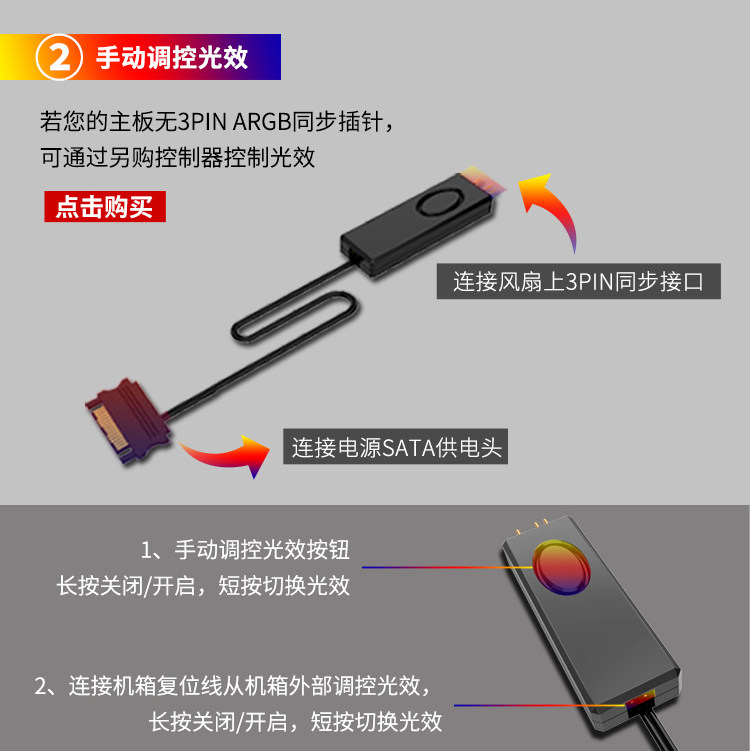 ② 手动调控光效

若您的主板无3PIN ARGB同步插针，
可通过另购控制器控制光效

点击购买

连接风扇上3PIN同步接口

连接电源SATA供电头

1、手动调控光效按钮
长按关闭/开启，短按切换光效

2、连接机箱复位线从机箱外部调控光效，
长按关闭/开启，短按切换光效