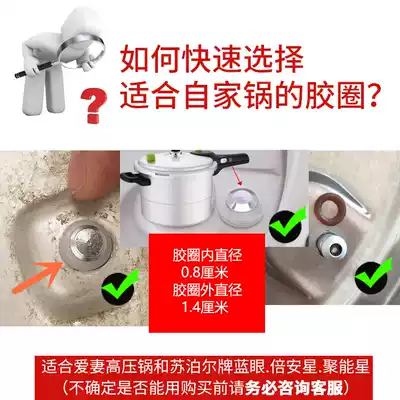 如何快速选择
适合自家锅的胶圈？

胶圈内直径
0.8厘米
胶圈外直径
1.4厘米

适合爱妻高压锅和苏泊尔牌蓝眼.倍安星.聚能星
（不确定是否能用购买前请务必咨询客服）