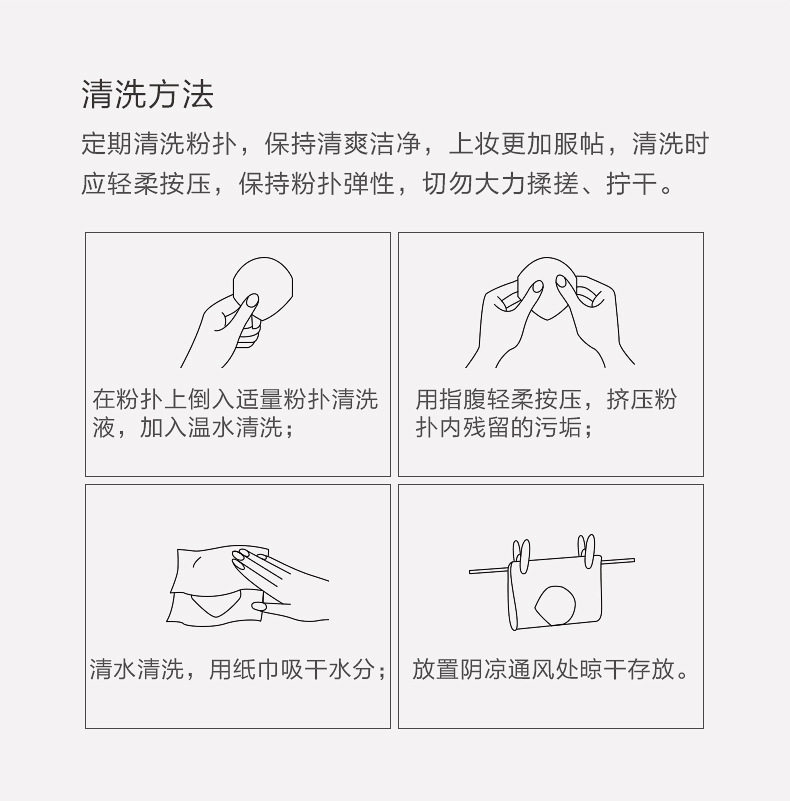 清洗方法

定期清洗粉扑，保持清爽洁净，上妆更加服帖，清洗时应轻柔按压，保持粉扑弹性，切勿大力揉搓、拧干。

在粉扑上倒入适量粉扑清洗液，加入温水清洗；

用指腹轻柔按压，挤压粉扑内残留的污垢；

清水清洗，用纸巾吸干水分；

放置阴凉通风处晾干存放。