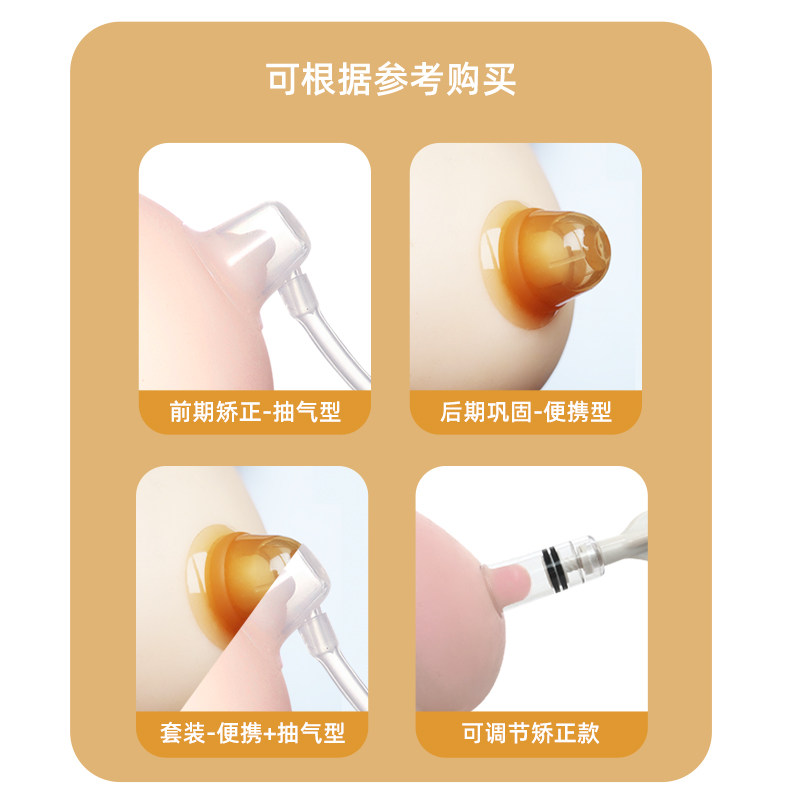 可根据参考购买

前期矫正-抽气型

后期巩固-便携型

套装-便携+抽气型

可调节矫正款