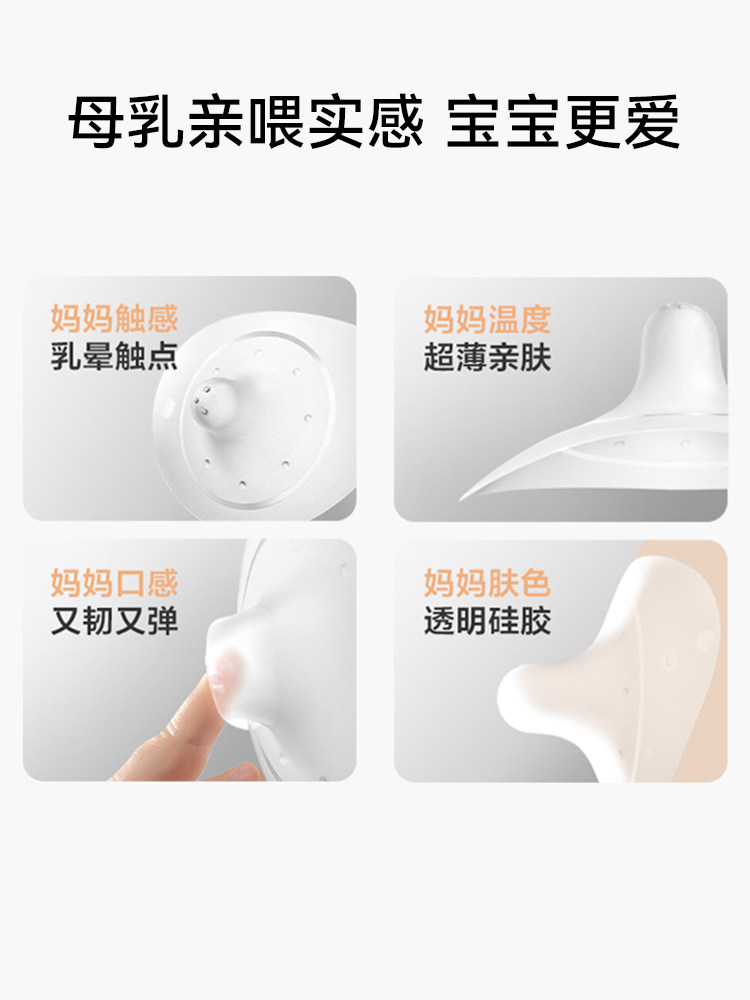 母乳亲喂实感 宝宝更爱

妈妈触感
乳晕触点

妈妈温度
超薄亲肤

妈妈口感
又韧又弹

妈妈肤色
透明硅胶