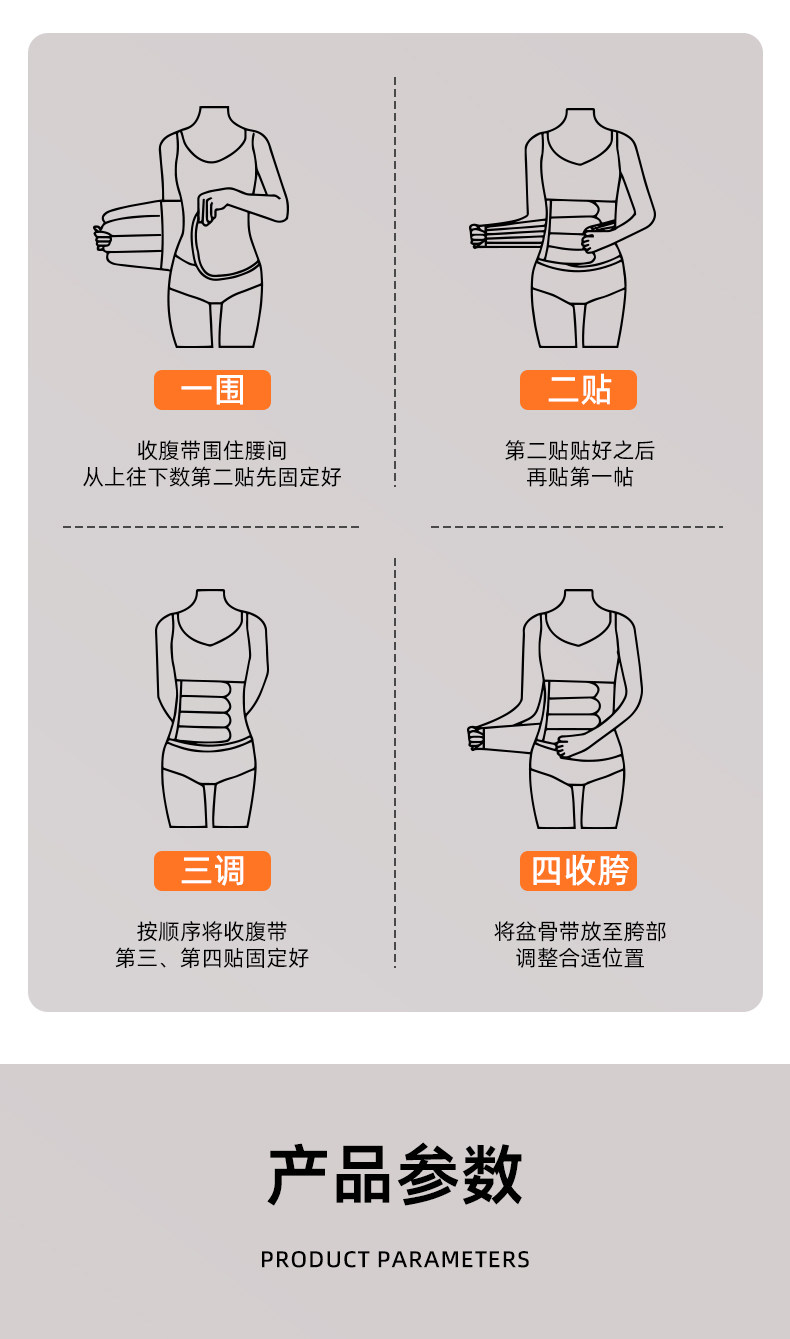 一围

收腹带围住腰间
从上往下数第二贴先固定好

二贴

第二贴贴好之后
再贴第一帖

三调

按顺序将收腹带
第三、第四贴固定好

四收胯

将盆骨带放至胯部
调整合适位置

产品参数

PRODUCT PARAMETERS