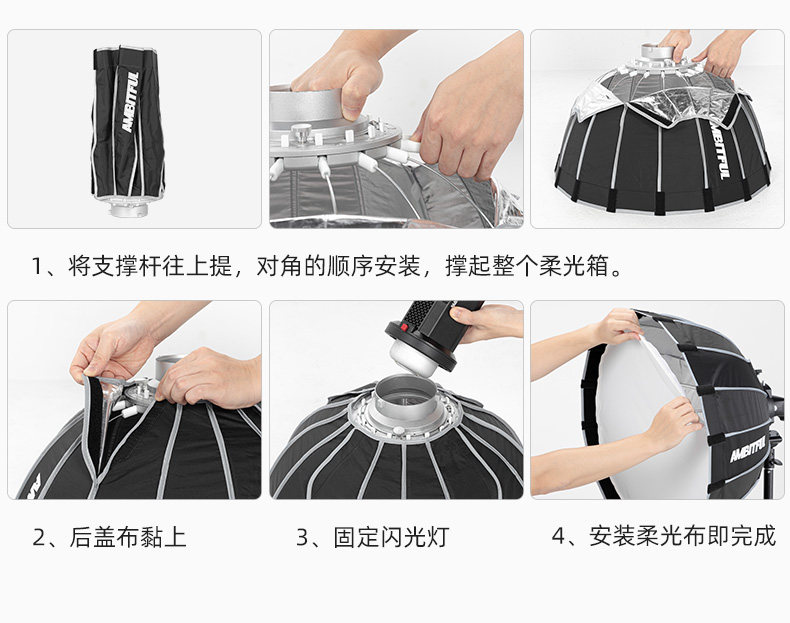 AMBITFUL

AMBITFUL

1、将支撑杆往上提，对角的顺序安装，撑起整个柔光箱。

AMBITFUL

2、后盖布黏上

3、固定闪光灯

4、安装柔光布即完成