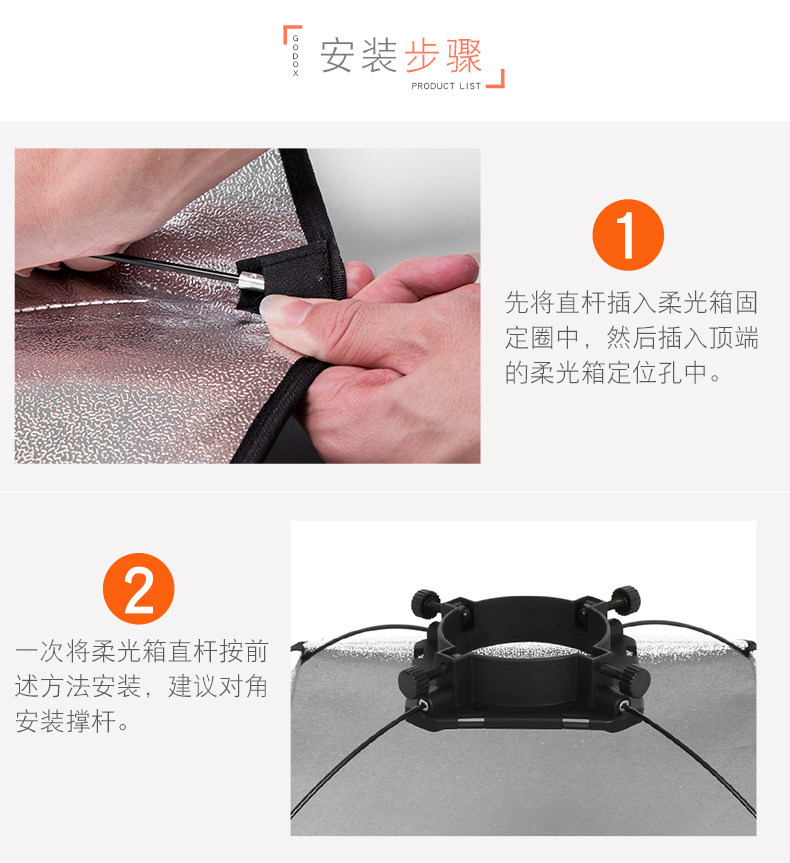 GODOX 安装步骤
PRODUCT LIST

1

先将直杆插入柔光箱固定圈中，然后插入顶端的柔光箱定位孔中。

2

一次将柔光箱直杆按前述方法安装，建议对角安装撑杆。