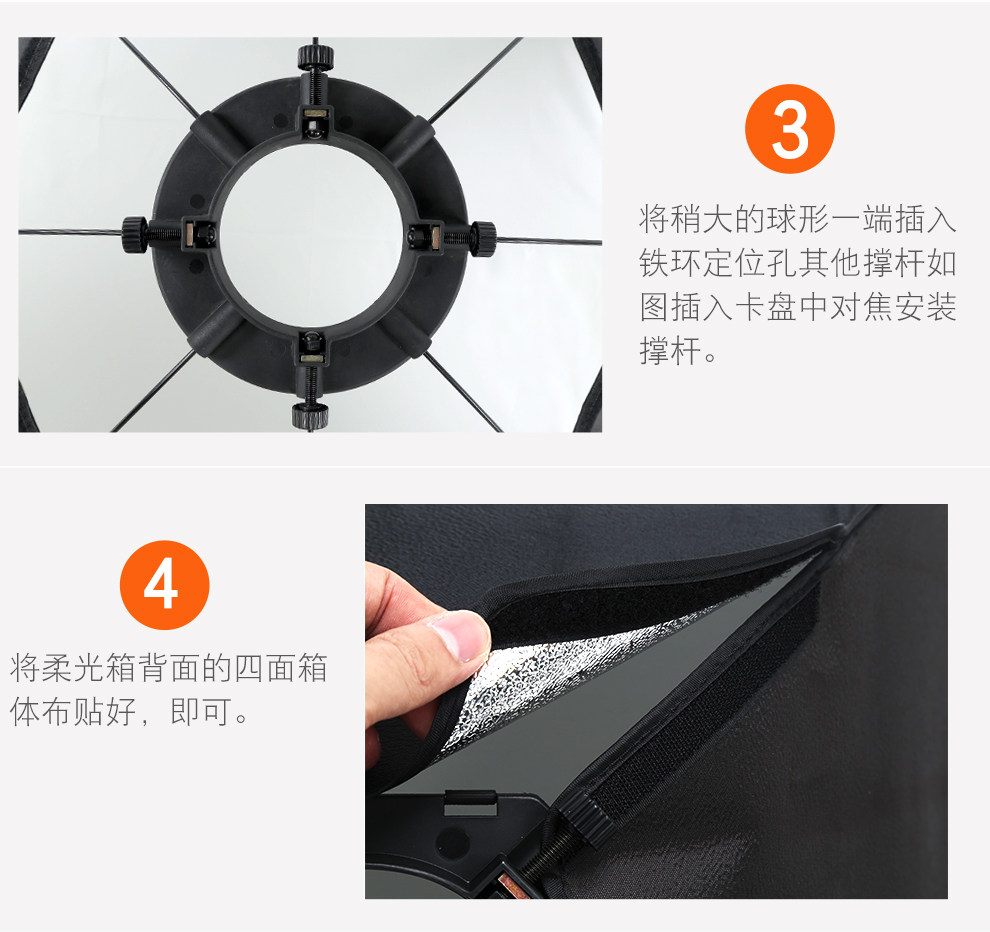 3

将稍大的球形一端插入铁环定位孔其他撑杆如图插入卡盘中对焦安装撑杆。

4

将柔光箱背面的四面箱体布贴好，即可。