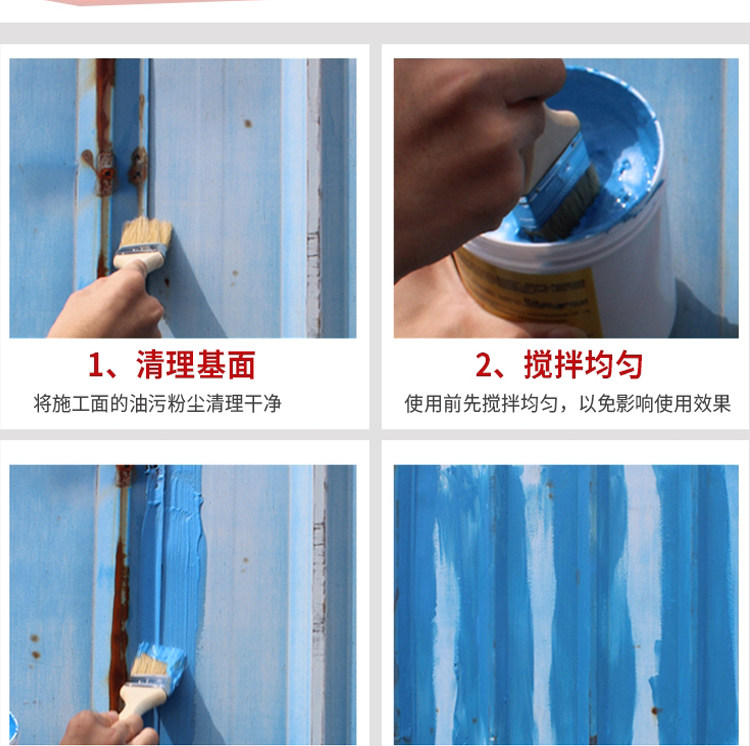 1、清理基面

将施工面的油污粉尘清理干净

2、搅拌均匀

使用前先搅拌均匀，以免影响使用效果