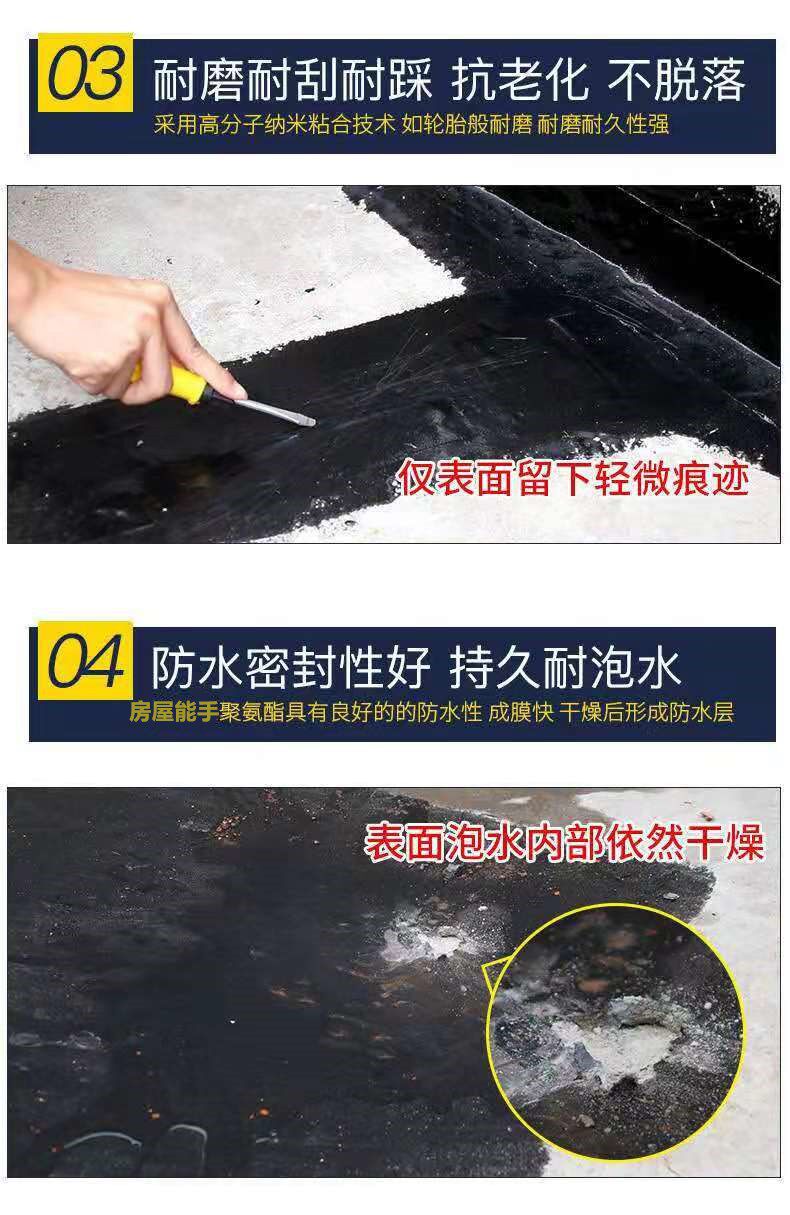 03 耐磨耐刮耐踩 抗老化 不脱落

采用高分子纳米粘合技术 如轮胎般耐磨 耐磨耐久性强

仅表面留下轻微痕迹

04 防水密封性好 持久耐泡水

房屋能手聚氨酯具有良好的的防水性 成膜快 干燥后形成防水层

表面泡水内部依然干燥