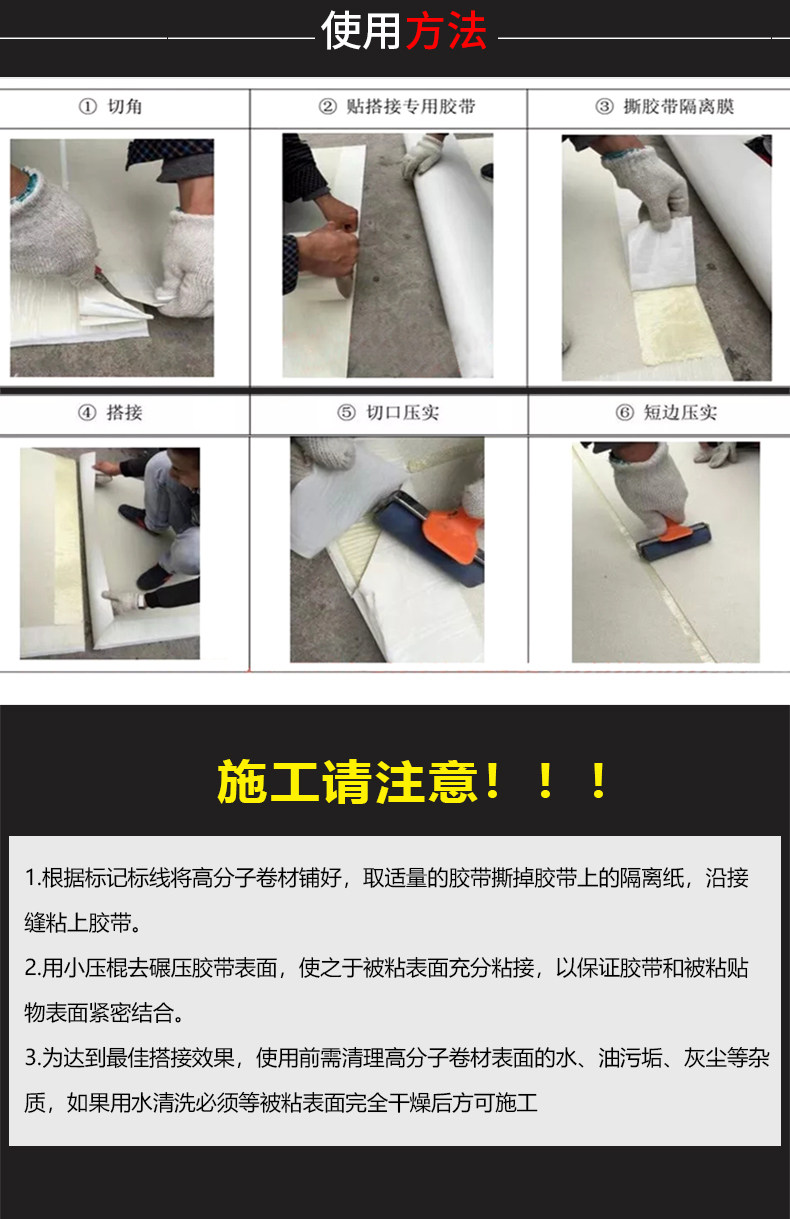 使用方法

① 切角

② 贴搭接专用胶带

③ 撕胶带隔离膜

④ 搭接

⑤ 切口压实

⑥ 短边压实

施工请注意！！！

1.根据标记标线将高分子卷材铺好，取适量的胶带撕掉胶带上的隔离纸，沿接缝粘上胶带。

2.用小压棍去碾压胶带表面，使之于被粘表面充分粘接，以保证胶带和被粘贴物表面紧密结合。

3.为达到最佳搭接效果，使用前需清理高分子卷材表面的水、油污垢、灰尘等杂质，如果用水清洗必须等被粘表面完全干燥后方可施工