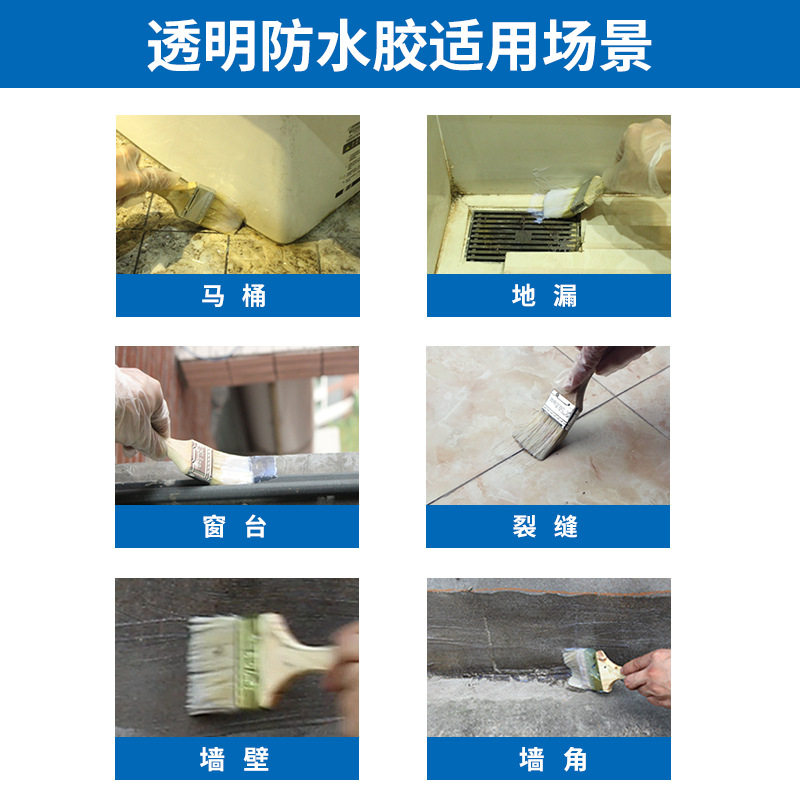 透明防水胶适用场景

马 桶

地 漏

窗 台

裂 缝

墙 壁

墙 角