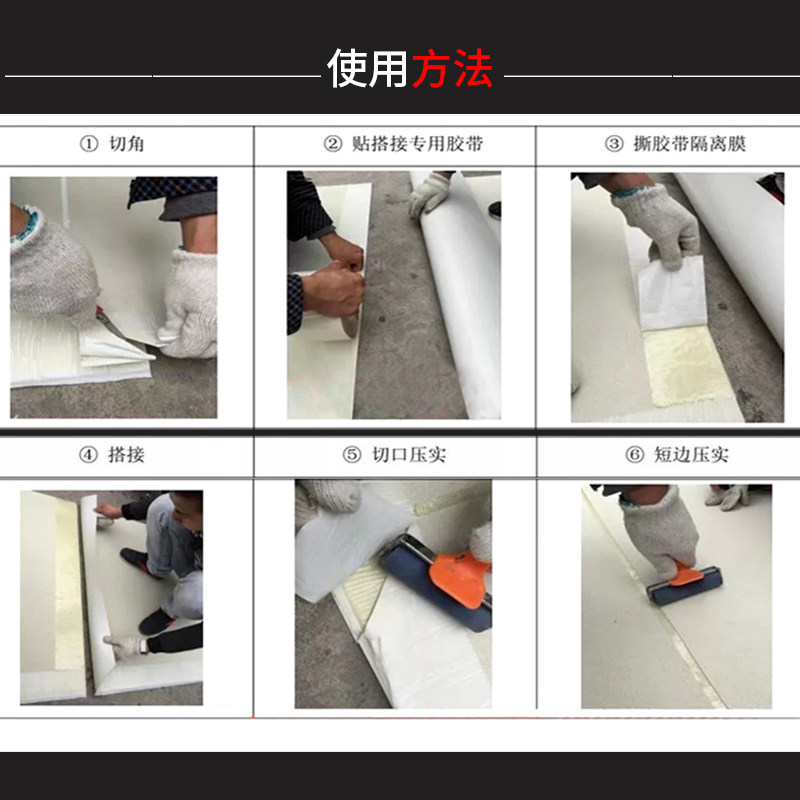 使用方法

| ① 切角 | ② 贴搭接专用胶带 | ③ 撕胶带隔离膜 |
|---|---|---|
| ④ 搭接 | ⑤ 切口压实 | ⑥ 短边压实 |