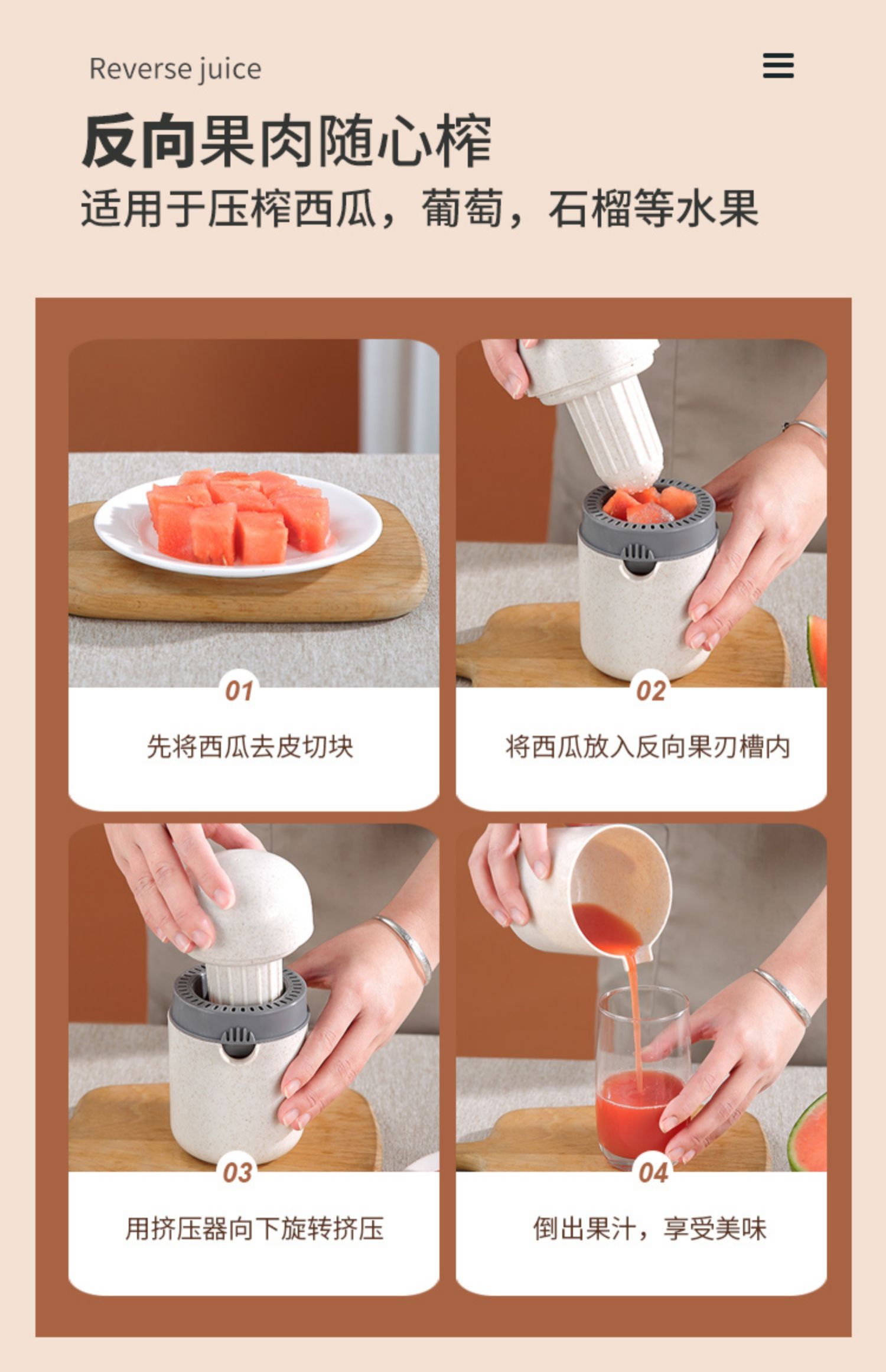 Reverse juice

反向果肉随心榨
适用于压榨西瓜，葡萄，石榴等水果

01
先将西瓜去皮切块

02
将西瓜放入反向果刃槽内

03
用挤压器向下旋转挤压

04
倒出果汁，享受美味