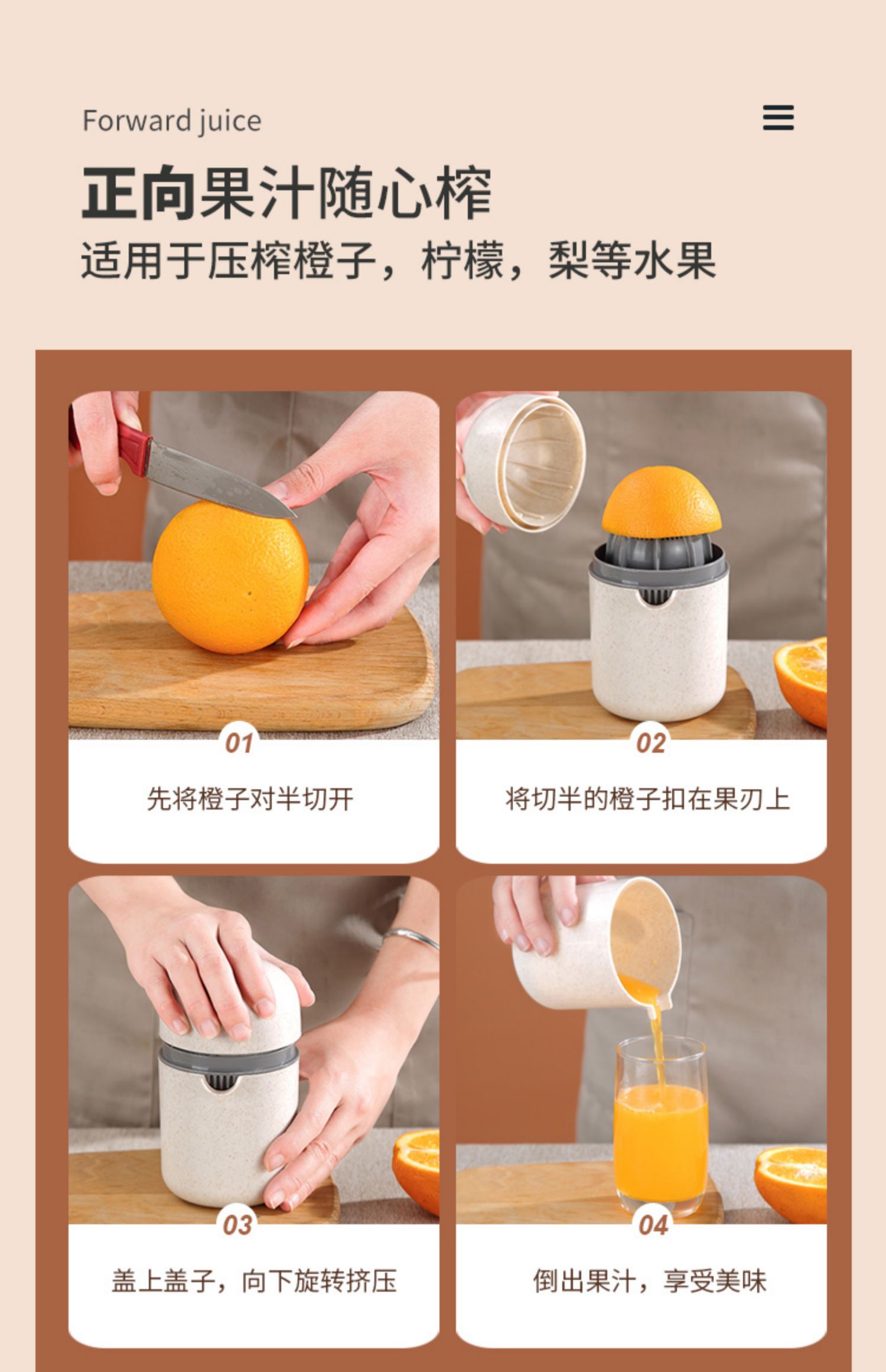 Forward juice

正向果汁随心榨

适用于压榨橙子，柠檬，梨等水果

01

先将橙子对半切开

02

将切半的橙子扣在果刃上

03

盖上盖子，向下旋转挤压

04

倒出果汁，享受美味