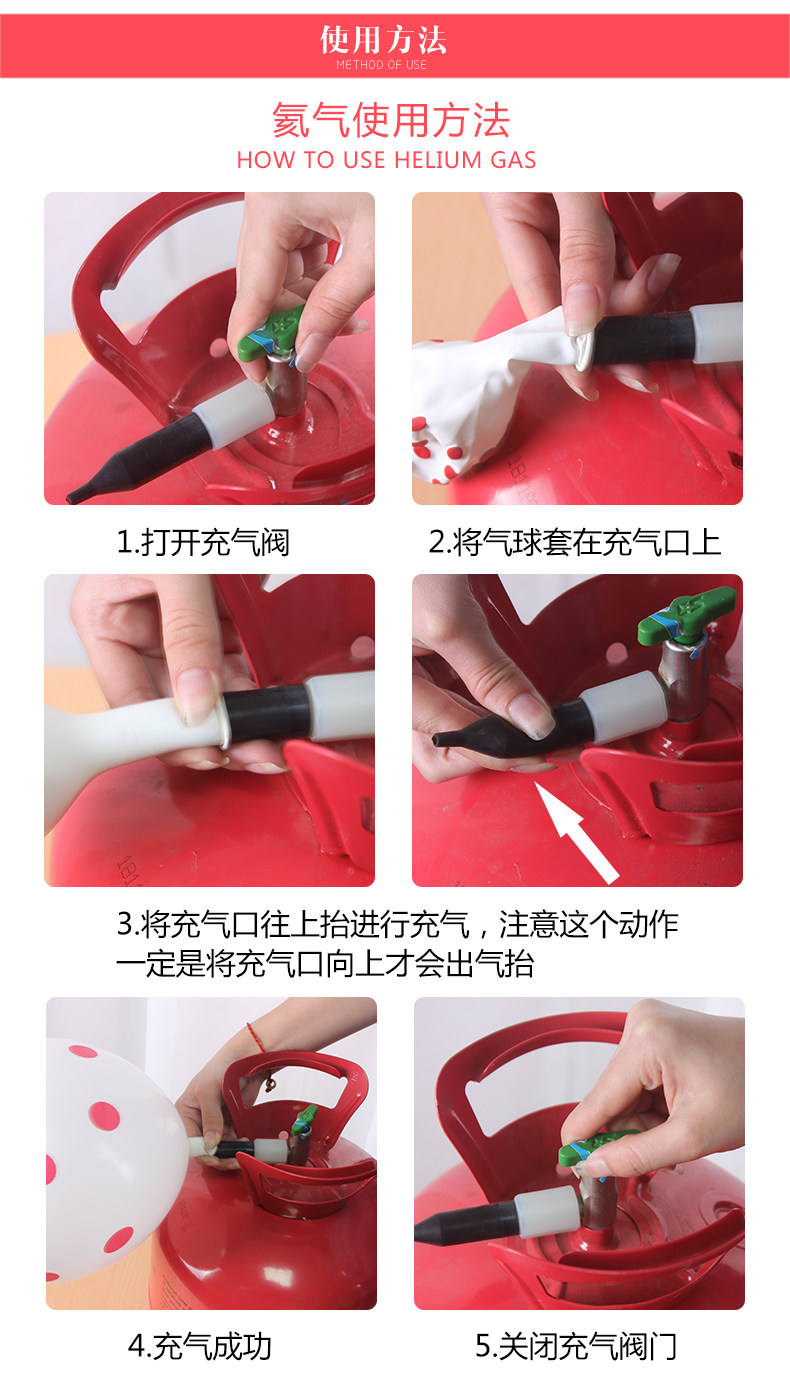 使用方法
METHOD OF USE

氦气使用方法
HOW TO USE HELIUM GAS

1.打开充气阀

2.将气球套在充气口上

3.将充气口往上抬进行充气，注意这个动作一定是将充气口向上才会出气抬

4.充气成功

5.关闭充气阀门