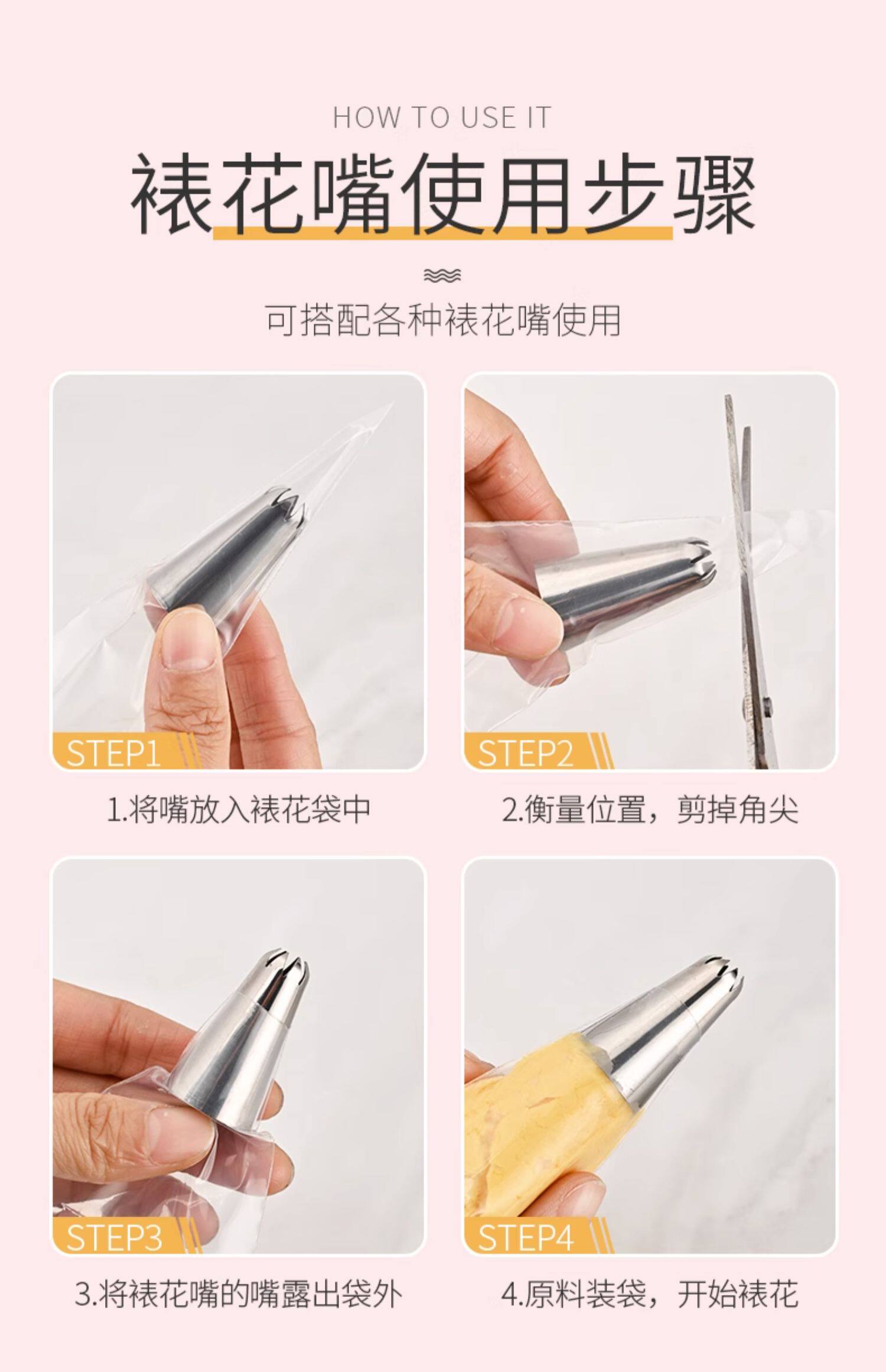 HOW TO USE IT

裱花嘴使用步骤

可搭配各种裱花嘴使用

STEP1

1.将嘴放入裱花袋中

STEP2

2.衡量位置，剪掉角尖

STEP3

3.将裱花嘴的嘴露出袋外

STEP4

4.原料装袋，开始裱花