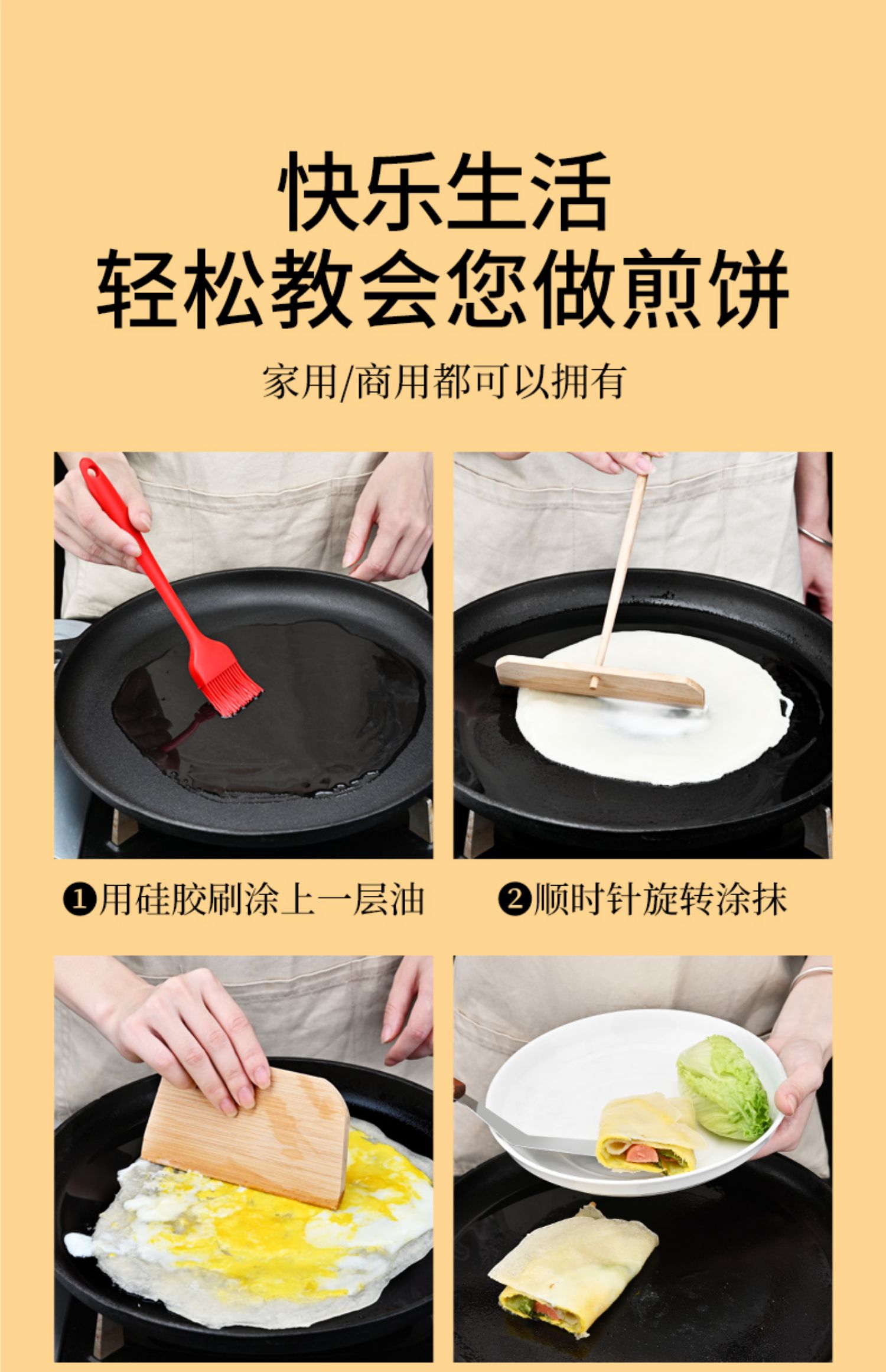 快乐生活
轻松教会您做煎饼

家用/商用都可以拥有

❶用硅胶刷涂上一层油

❷顺时针旋转涂抹