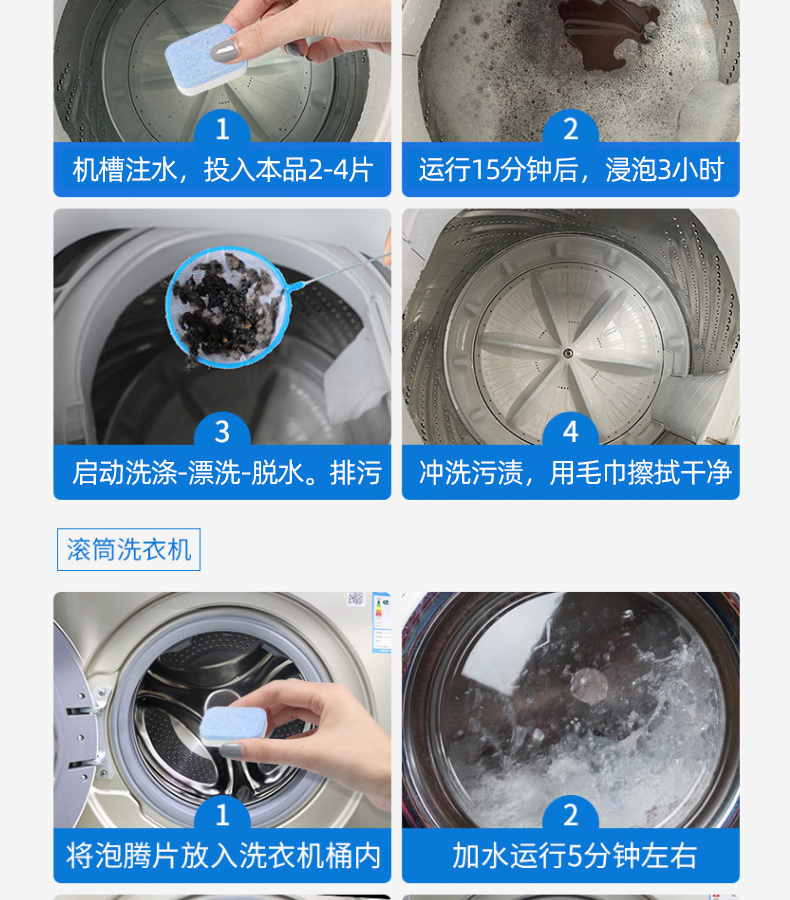 1
机槽注水，投入本品2-4片

2
运行15分钟后，浸泡3小时

3
启动洗涤-漂洗-脱水。排污

4
冲洗污渍，用毛巾擦拭干净

滚筒洗衣机

1
将泡腾片放入洗衣机桶内

2
加水运行5分钟左右