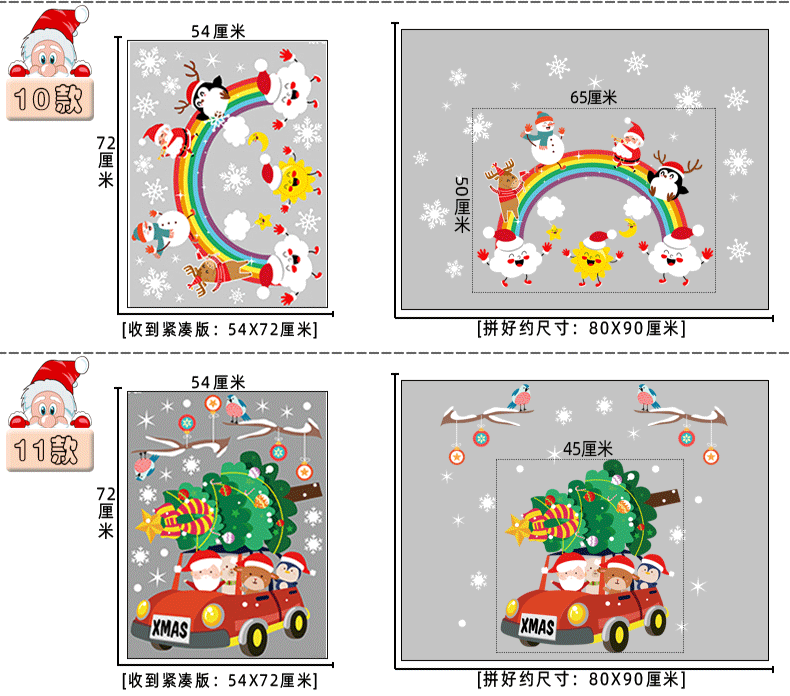 10款

54厘米

72厘米

[收到紧凑版：54X72厘米]

65厘米

50厘米

[拼好约尺寸：80X90厘米]

11款

54厘米

72厘米

XMAS

[收到紧凑版：54X72厘米]

45厘米

XMAS

[拼好约尺寸：80X90厘米]