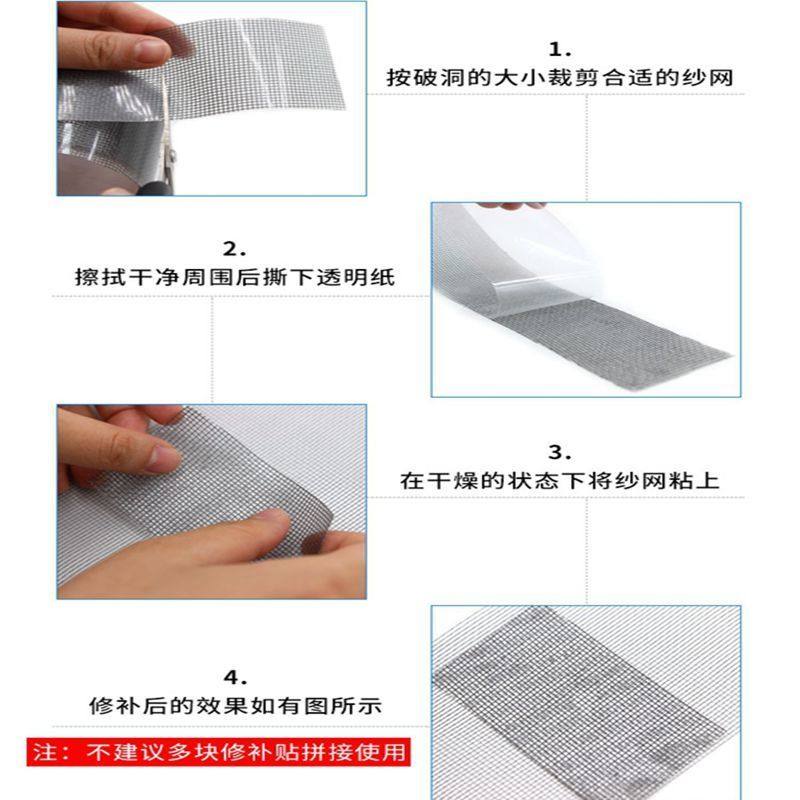 1.
按破洞的大小裁剪合适的纱网

2.
擦拭干净周围后撕下透明纸

3.
在干燥的状态下将纱网粘上

4.
修补后的效果如有图所示

注：不建议多块修补贴拼接使用