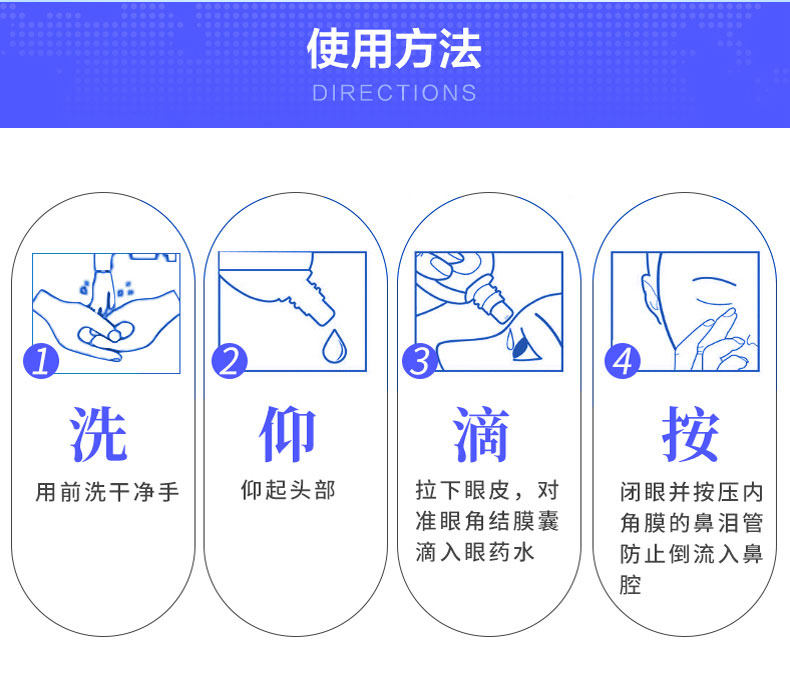 使用方法
DIRECTIONS

1
洗
用前洗干净手

2
仰
仰起头部

3
滴
拉下眼皮，对准眼角结膜囊滴入眼药水

4
按
闭眼并按压内角膜的鼻泪管防止倒流入鼻腔