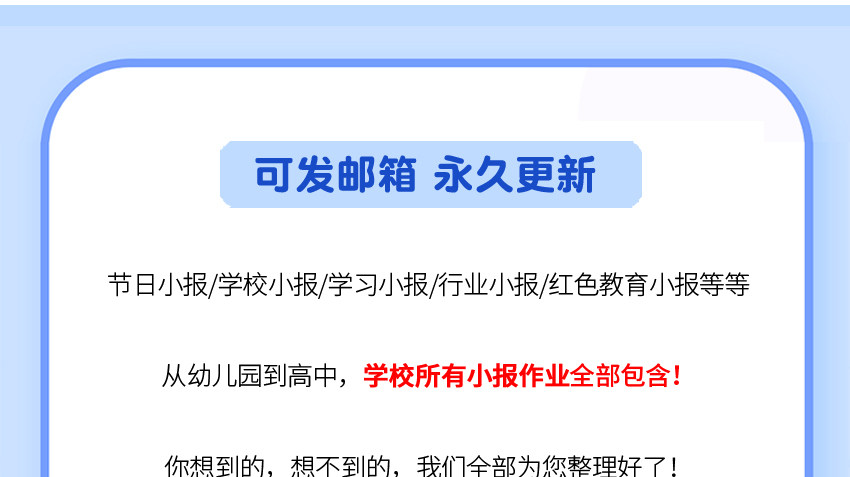 可发邮箱 永久更新

节日小报/学校小报/学习小报/行业小报/红色教育小报等等

从幼儿园到高中，学校所有小报作业全部包含！

你想到的，想不到的，我们全部为您整理好了！