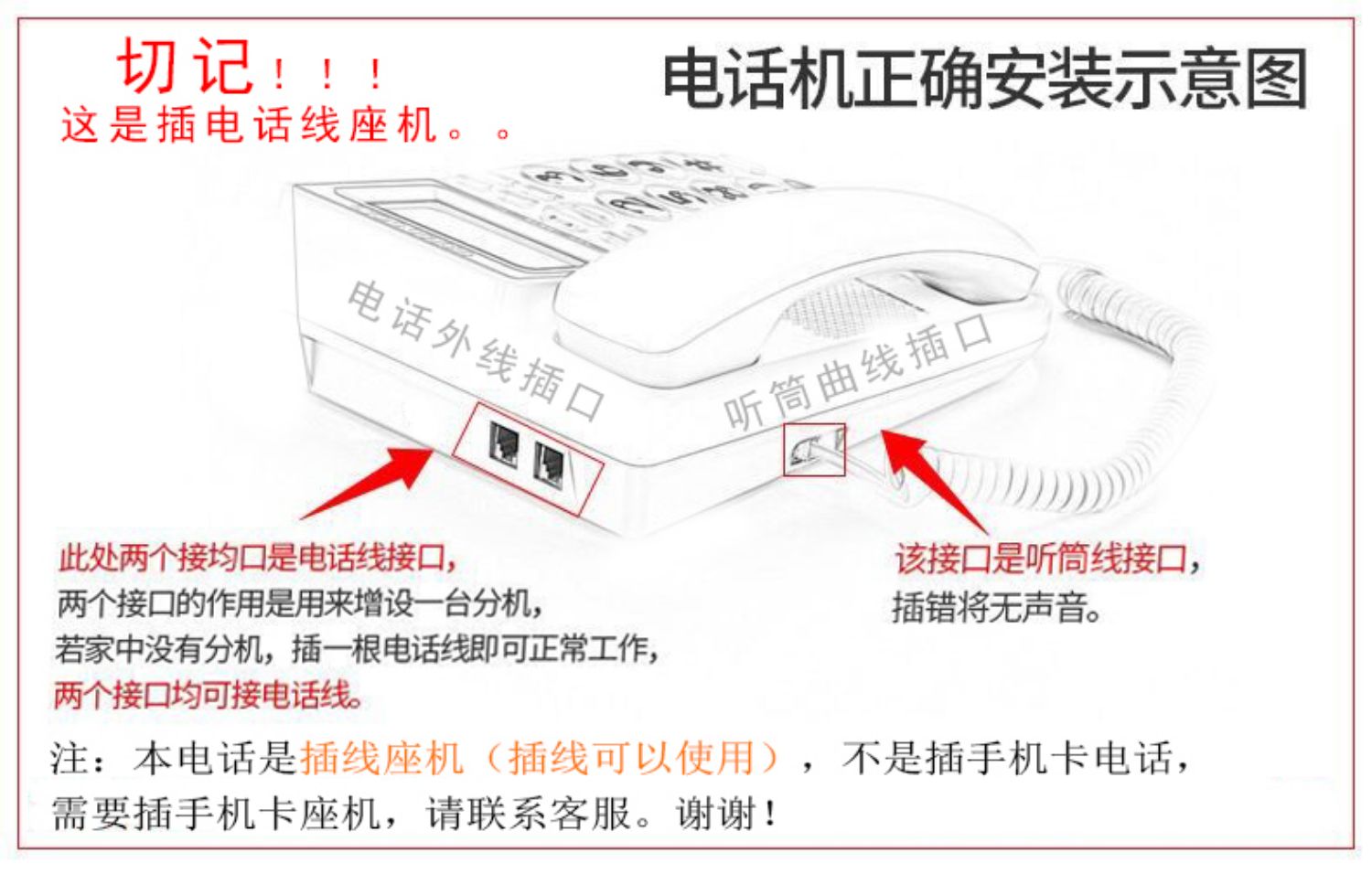 切记！！！
这是插电话线座机。。

电话机正确安装示意图

电话外线插口

听筒曲线插口

此处两个接均口是电话线接口，
两个接口的作用是用来增设一台分机，
若家中没有分机，插一根电话线即可正常工作，
两个接口均可接电话线。

该接口是听筒线接口，
插错将无声音。

注：本电话是插线座机（插线可以使用），不是插手机卡电话，需要插手机卡座机，请联系客服。谢谢！