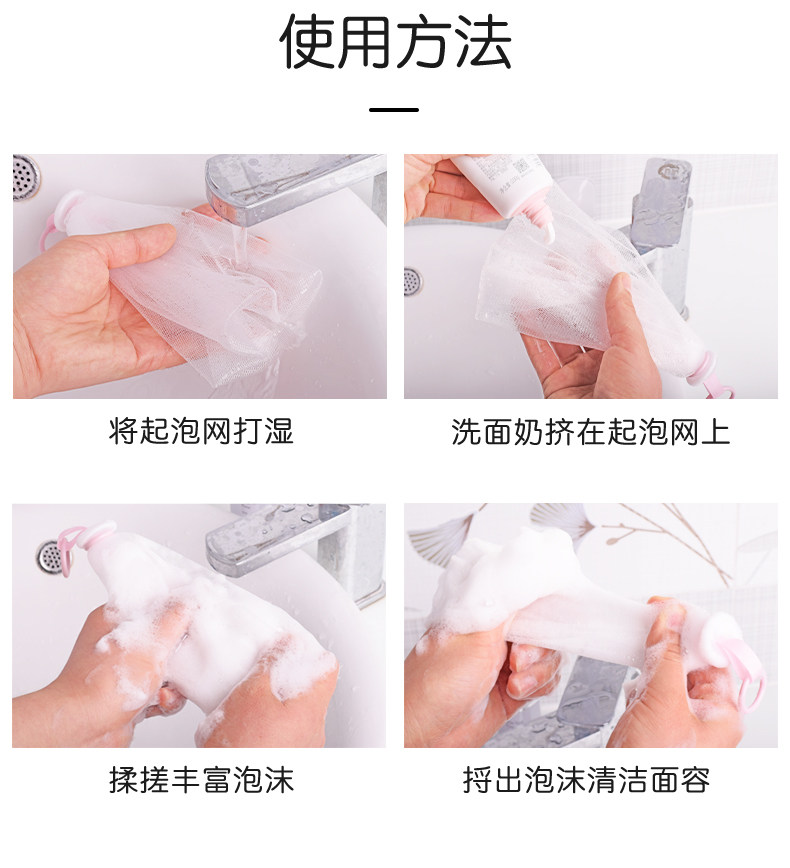 使用方法

将起泡网打湿

洗面奶挤在起泡网上

揉搓丰富泡沫

捋出泡沫清洁面容