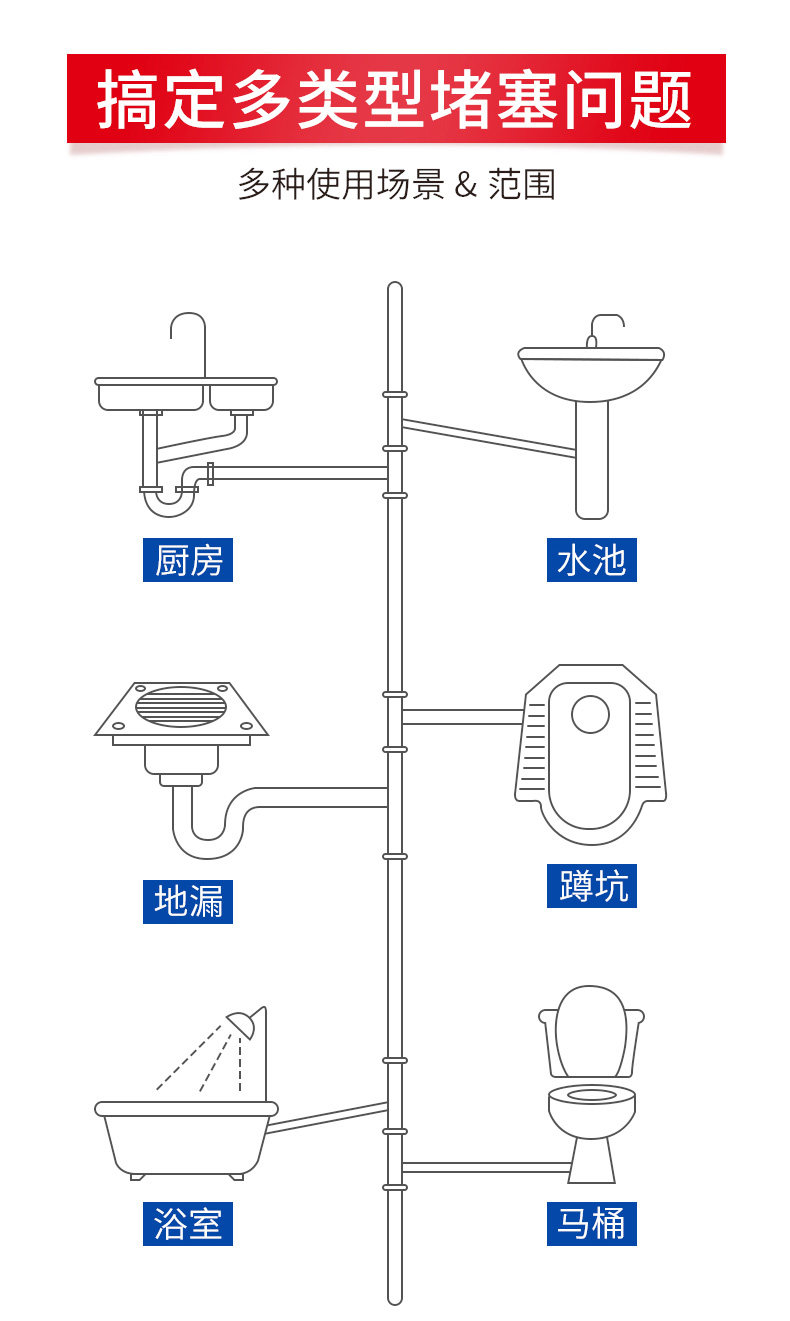 搞定多类型堵塞问题

多种使用场景 & 范围

厨房

水池

地漏

蹲坑

浴室

马桶